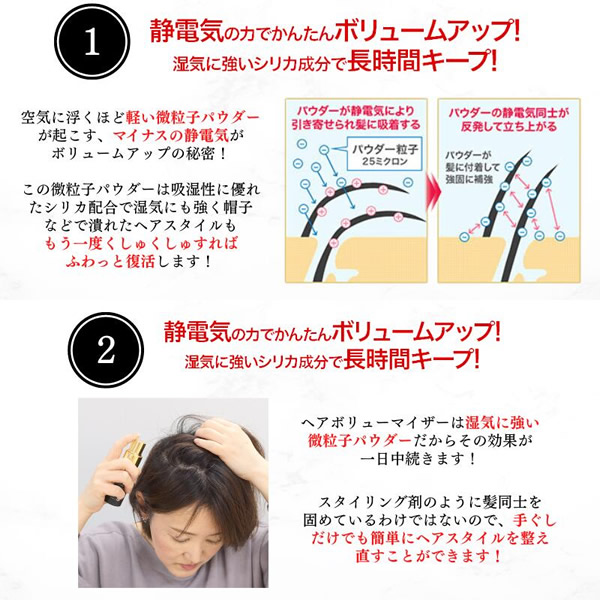 1

静電気の力でかんたんボリュームアップ!
湿気に強いシリカ成分で長時間キープ!

空気に浮くほど軽い微粒子パウダーが起こす、マイナスの静電気がボリュームアップの秘密！

この微粒子パウダーは吸湿性に優れたシリカ配合で湿気にも強く帽子などで潰れたヘアスタイルももう一度くしゅくしゅすればふわっと復活します！

パウダーが静電気により引き寄せられ髪に吸着する

パウダー粒子 25ミクロン

パウダーの静電気同士が反発して立ち上がる

パウダーが髪に付着して強固に補強

2

静電気の力でかんたんボリュームアップ!
湿気に強いシリカ成分で長時間キープ!

ヘアボリューマイザーは湿気に強い微粒子パウダーだからその効果が一日中続きます！

スタイリング剤のように髪同士を固めているわけではないので、手ぐしだけでも簡単にヘアスタイルを整え直すことができます！