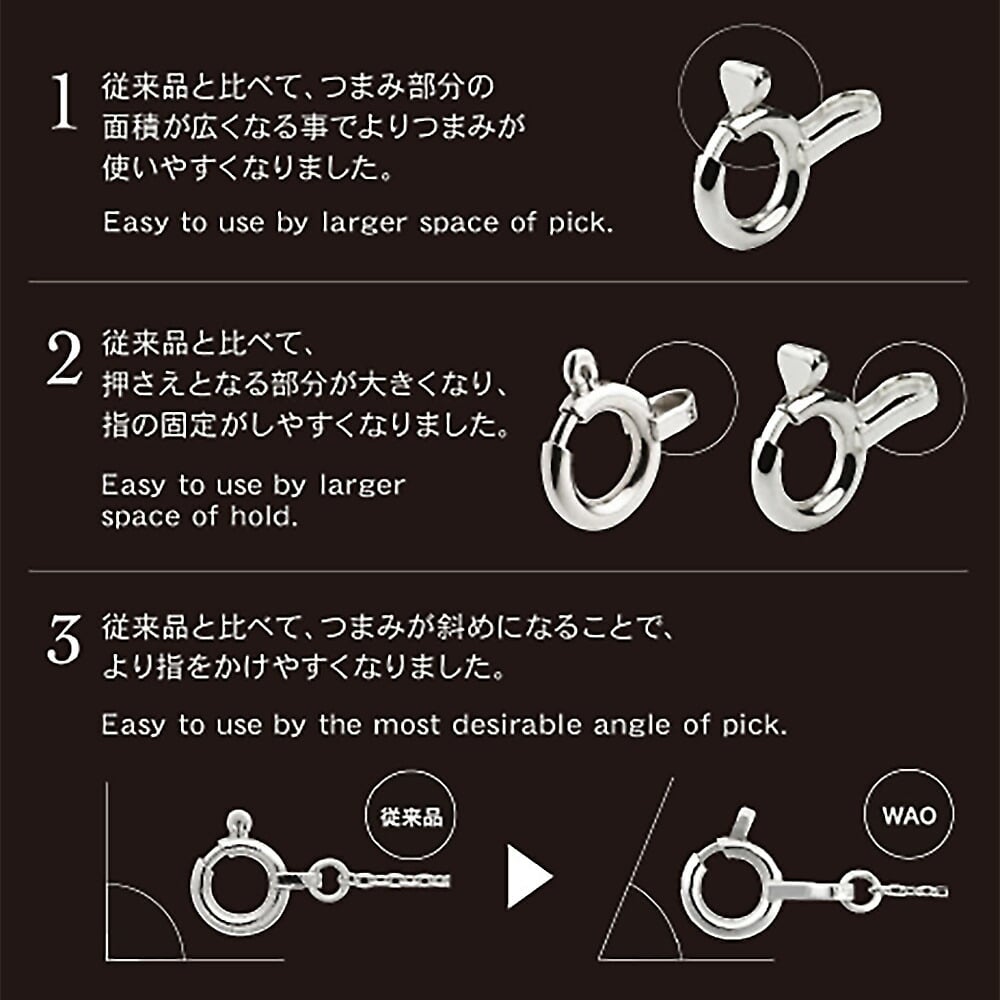 1 従来品と比べて、つまみ部分の面積が広くなる事でよりつまみが使いやすくなりました。

Easy to use by larger space of pick.

2 従来品と比べて、押さえとなる部分が大きくなり、指の固定がしやすくなりました。

Easy to use by larger space of hold.

3 従来品と比べて、つまみが斜めになることで、より指をかけやすくなりました。

Easy to use by the most desirable angle of pick.

従来品

WAO