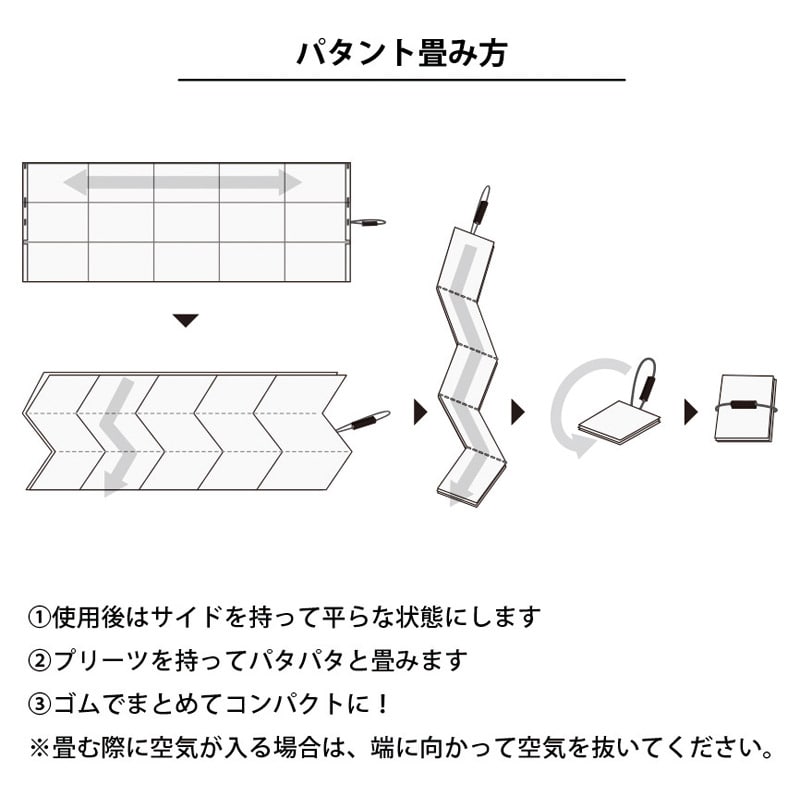 パタント畳み方

①使用後はサイドを持って平らな状態にします
②プリーツを持ってパタパタと畳みます
③ゴムでまとめてコンパクトに！
※畳む際に空気が入る場合は、端に向かって空気を抜いてください。