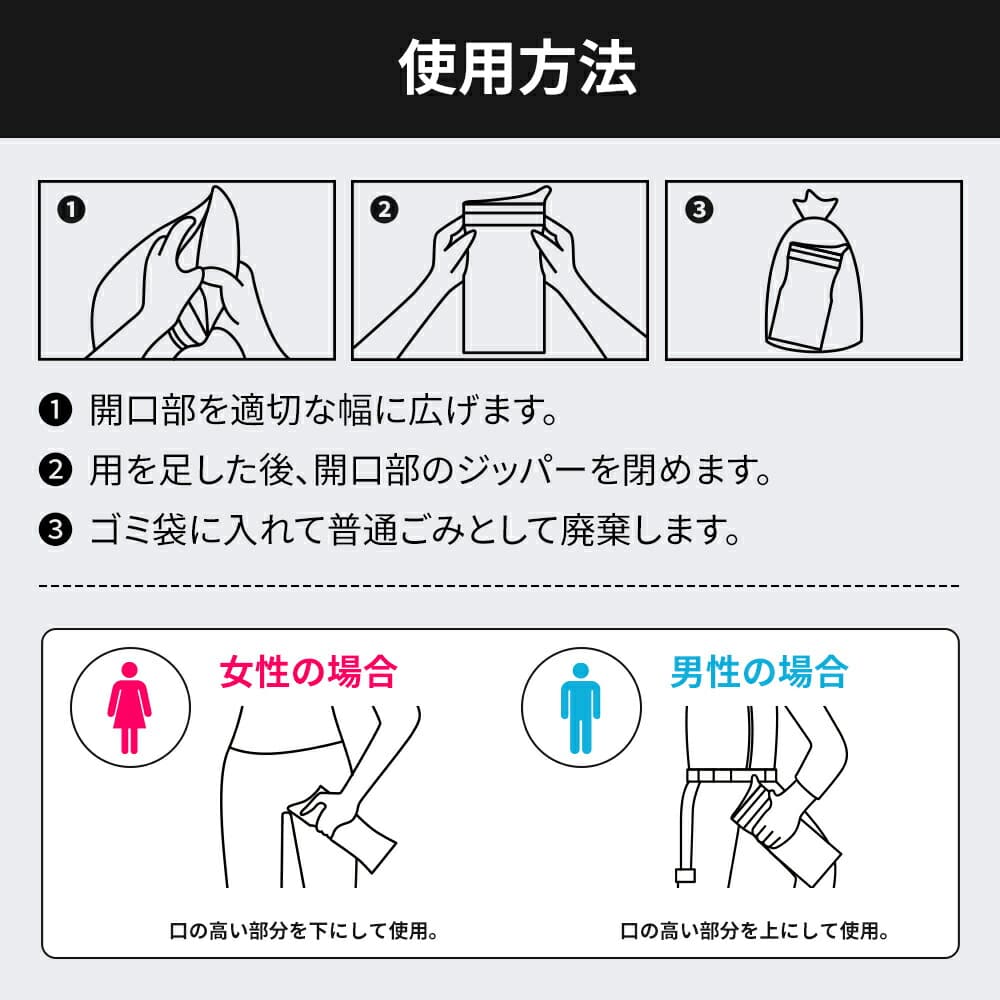 使用方法

❶

❷

❸

❶ 開口部を適切な幅に広げます。

❷ 用を足した後、開口部のジッパーを閉めます。

❸ ゴミ袋に入れて普通ごみとして廃棄します。

女性の場合

口の高い部分を下にして使用。

男性の場合

口の高い部分を上にして使用。