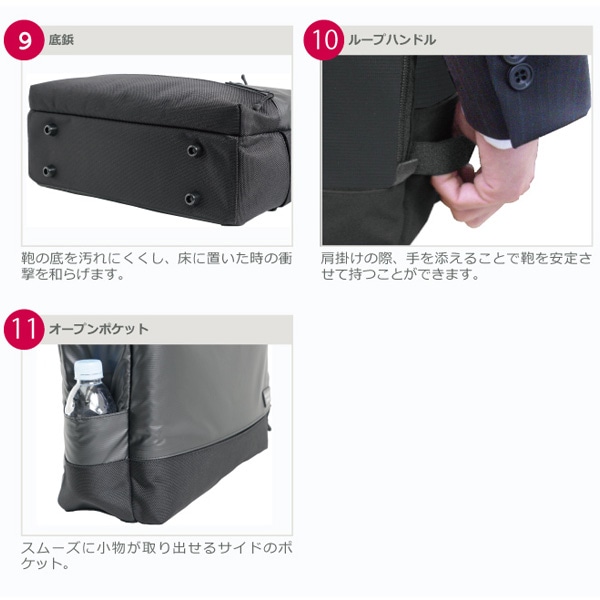 9 底鋲

鞄の底を汚れにくくし、床に置いた時の衝撃を和らげます。

10 ループハンドル

肩掛けの際、手を添えることで鞄を安定させて持つことができます。

11 オープンポケット

スムーズに小物が取り出せるサイドのポケット。