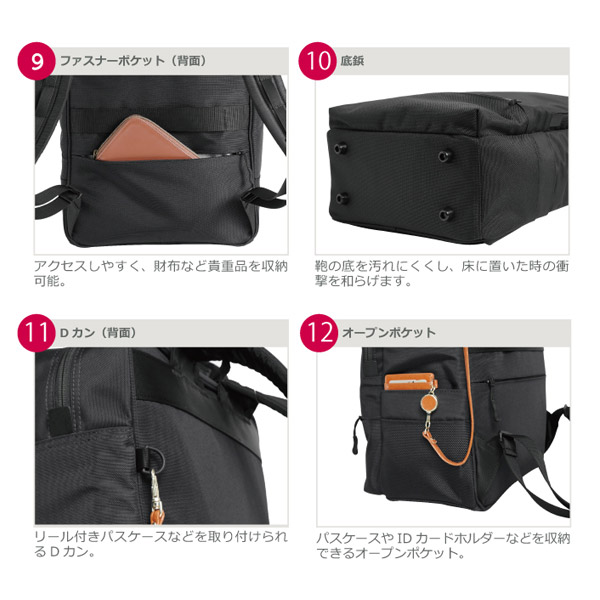 9 ファスナーポケット（背面）

アクセスしやすく、財布など貴重品を収納可能。

10 底鋲

鞄の底を汚れにくくし、床に置いた時の衝撃を和らげます。

11 D カン（背面）

リール付きパスケースなどを取り付けられる D カン。

12 オープンポケット

パスケースや ID カードホルダーなどを収納できるオープンポケット。