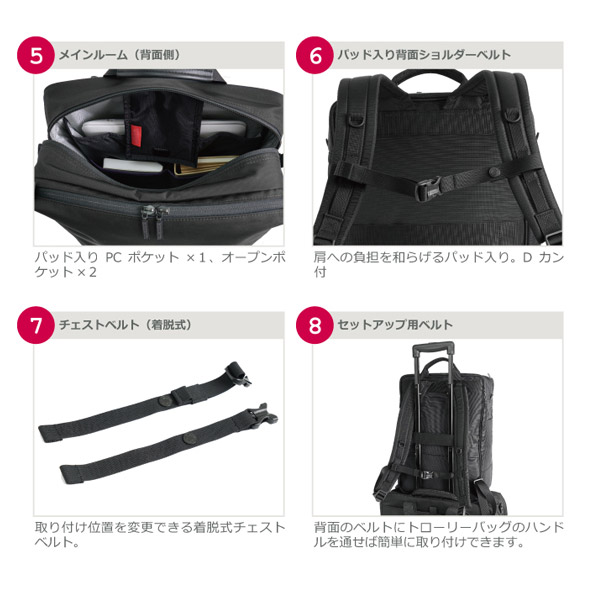 5 メインルーム（背面側）

パッド入り PC ポケット ×1、オープンポケット×2

6 パッド入り背面ショルダーベルト

肩への負担を和らげるパッド入り。D カン付

7 チェストベルト（着脱式）

取り付け位置を変更できる着脱式チェストベルト。

8 セットアップ用ベルト

背面のベルトにトローリーバッグのハンドルを通せば簡単に取り付けできます。