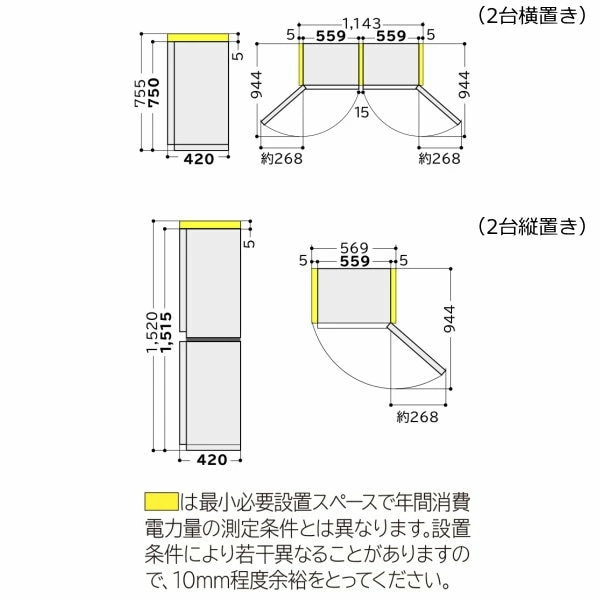 (2台横置き)

755
750
5
420

1,143
5 559 559 5
944
944
15
約268
約268

(2台縦置き)

1,520
1,515
5
420

569
5 559 5
944
約268

は最小必要設置スペースで年間消費電力量の測定条件とは異なります。設置条件により若干異なることがありますので、10mm程度余裕をとってください。