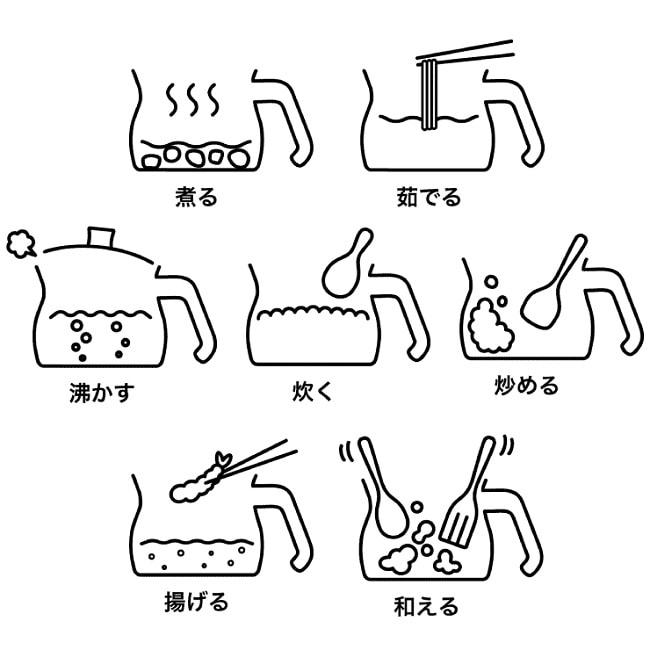 煮る

茹でる

沸かす

炊く

炒める

揚げる

和える