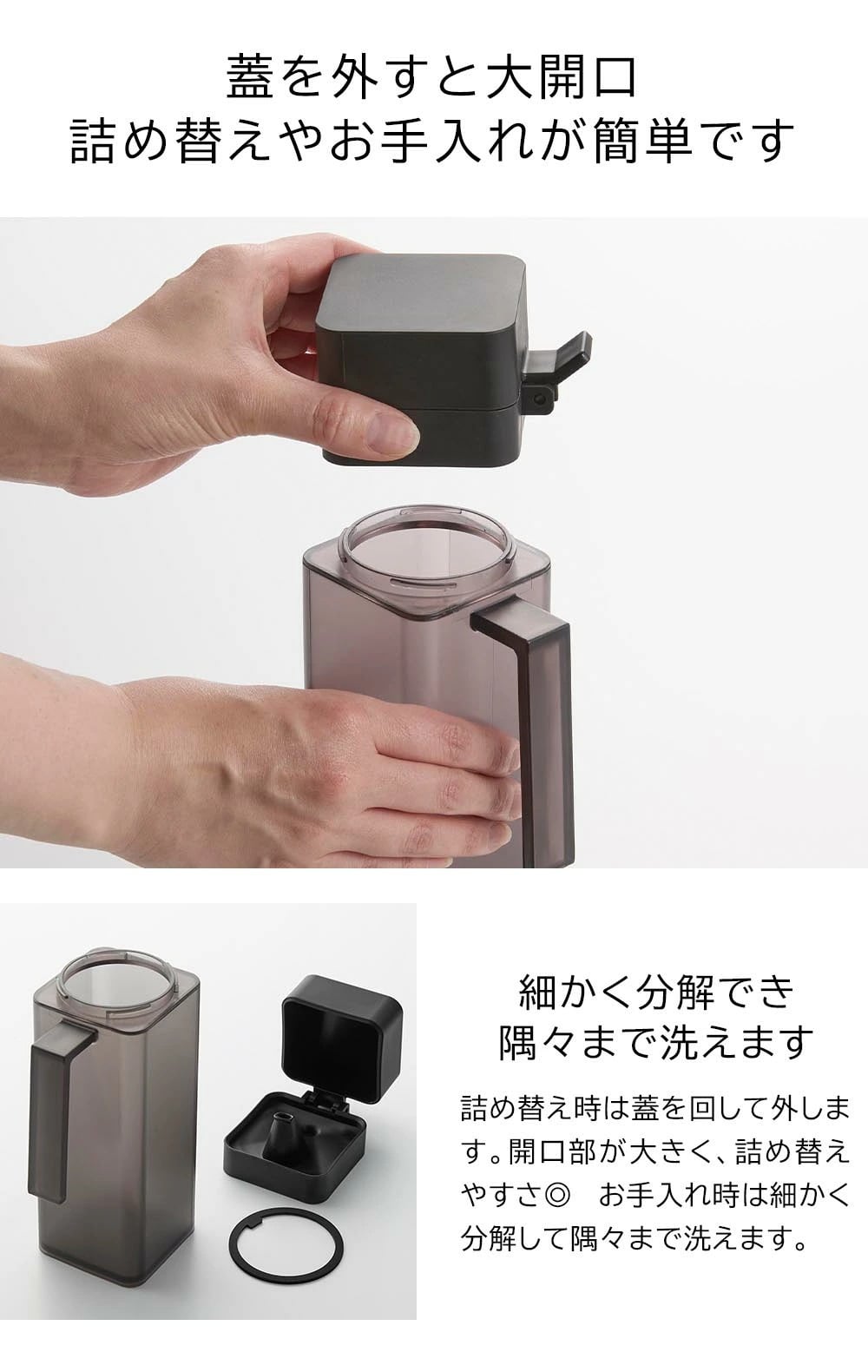 蓋を外すと大開口
詰め替えやお手入れが簡単です

細かく分解でき
隅々まで洗えます

詰め替え時は蓋を回して外します。開口部が大きく、詰め替えやすさ◎　お手入れ時は細かく分解して隅々まで洗えます。