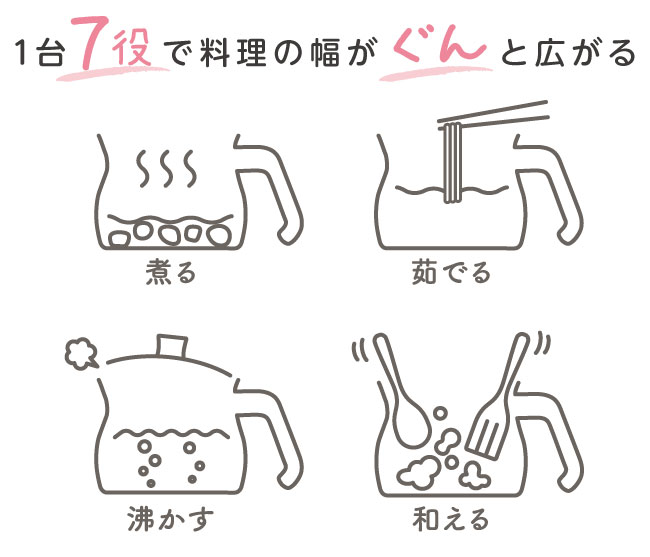 1台7役で料理の幅がぐんと広がる

煮る

茹でる

沸かす

和える