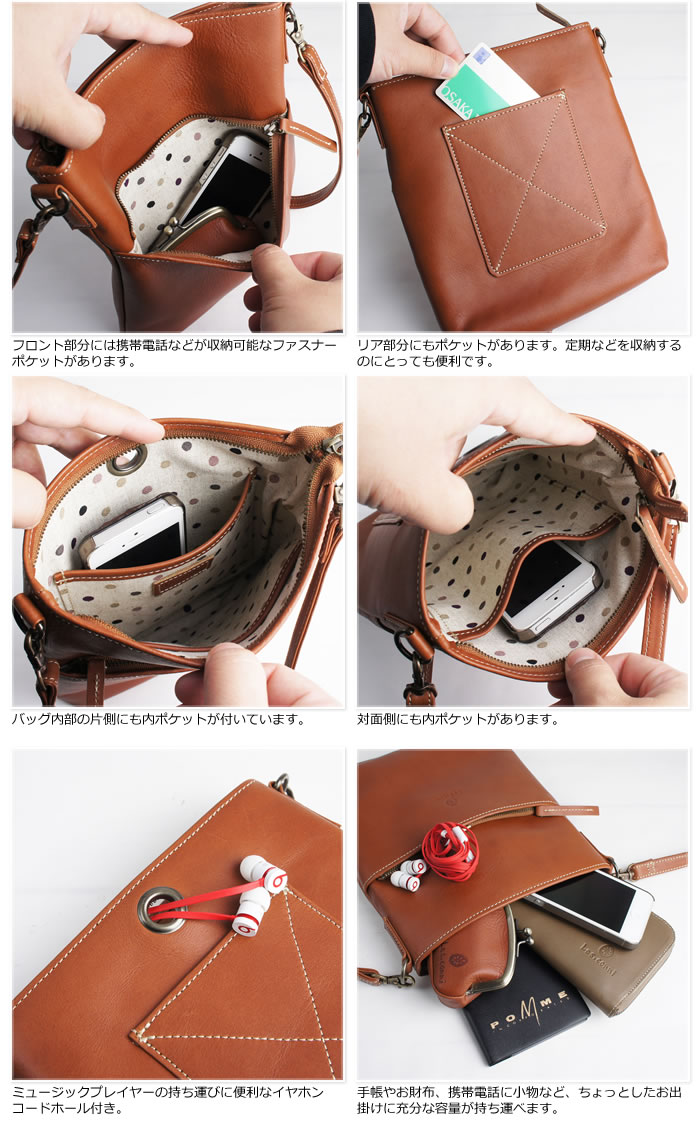 OSAKA

フロント部分には携帯電話などが収納可能なファスナーポケットがあります。

リア部分にもポケットがあります。定期などを収納するのにとっても便利です。

バッグ内部の片側にも内ポケットが付いています。

対面側にも内ポケットがあります。

POMME

ミュージックプレイヤーの持ち運びに便利なイヤホンコードホール付き。

手帳やお財布、携帯電話に小物など、ちょっとしたお出掛けに充分な容量が持ち運べます。