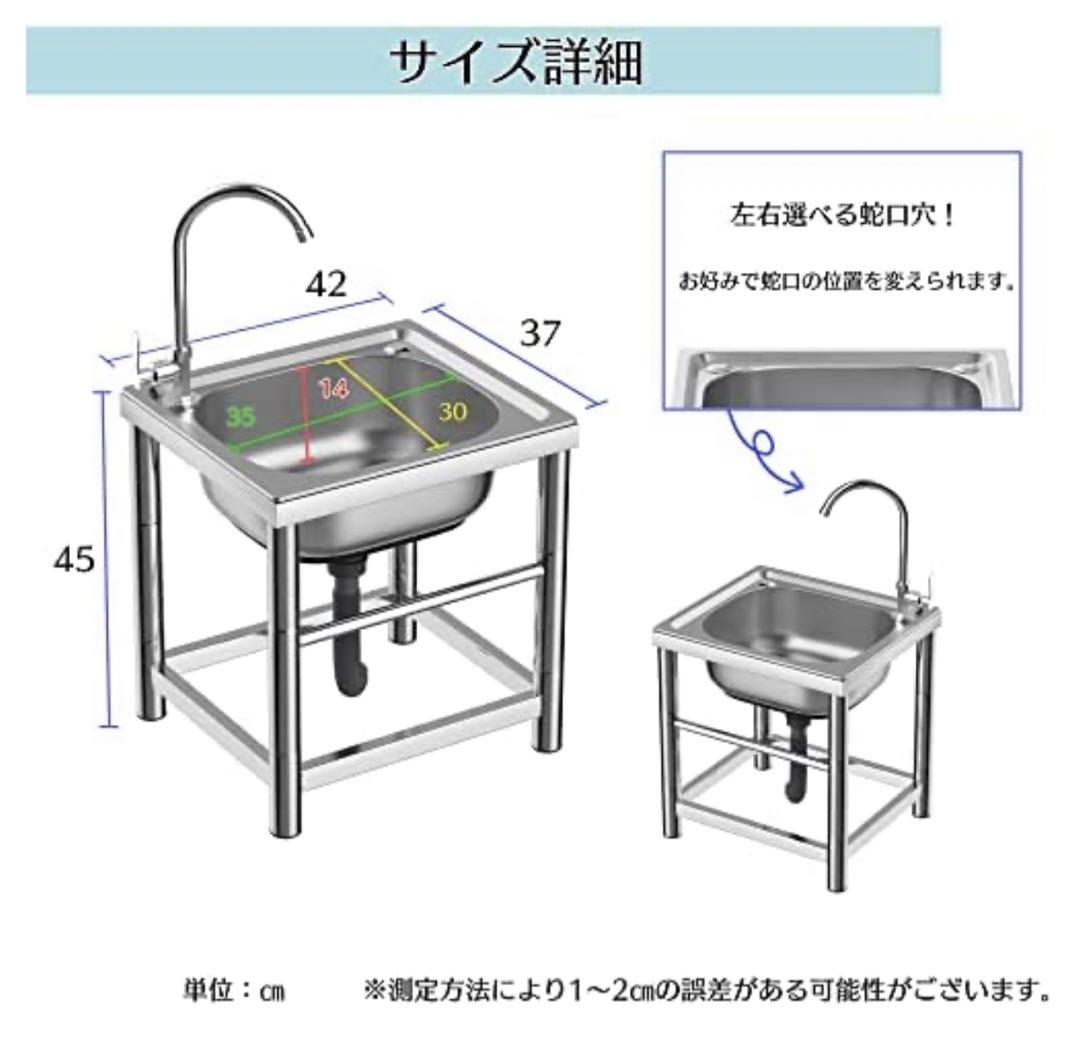 サイズ詳細

42

37

14

35

30

45

左右選べる蛇口穴！

お好みで蛇口の位置を変えられます。

単位：cm　※測定方法により1～2cmの誤差がある可能性がございます。