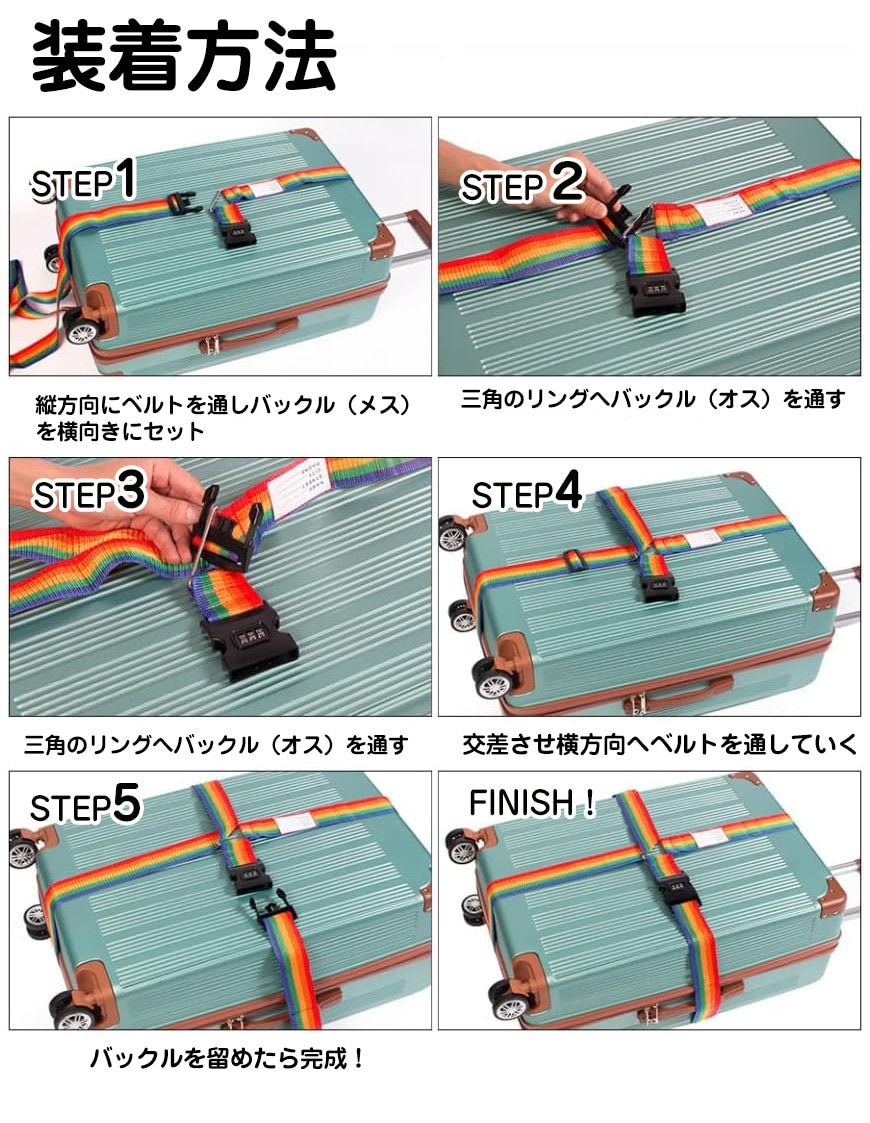 装着方法

STEP1

縦方向にベルトを通しバックル（メス）を横向きにセット

STEP 2

三角のリングへバックル（オス）を通す

STEP3

三角のリングへバックル（オス）を通す

STEP4

交差させ横方向へベルトを通していく

STEP5

バックルを留めたら完成！

FINISH！