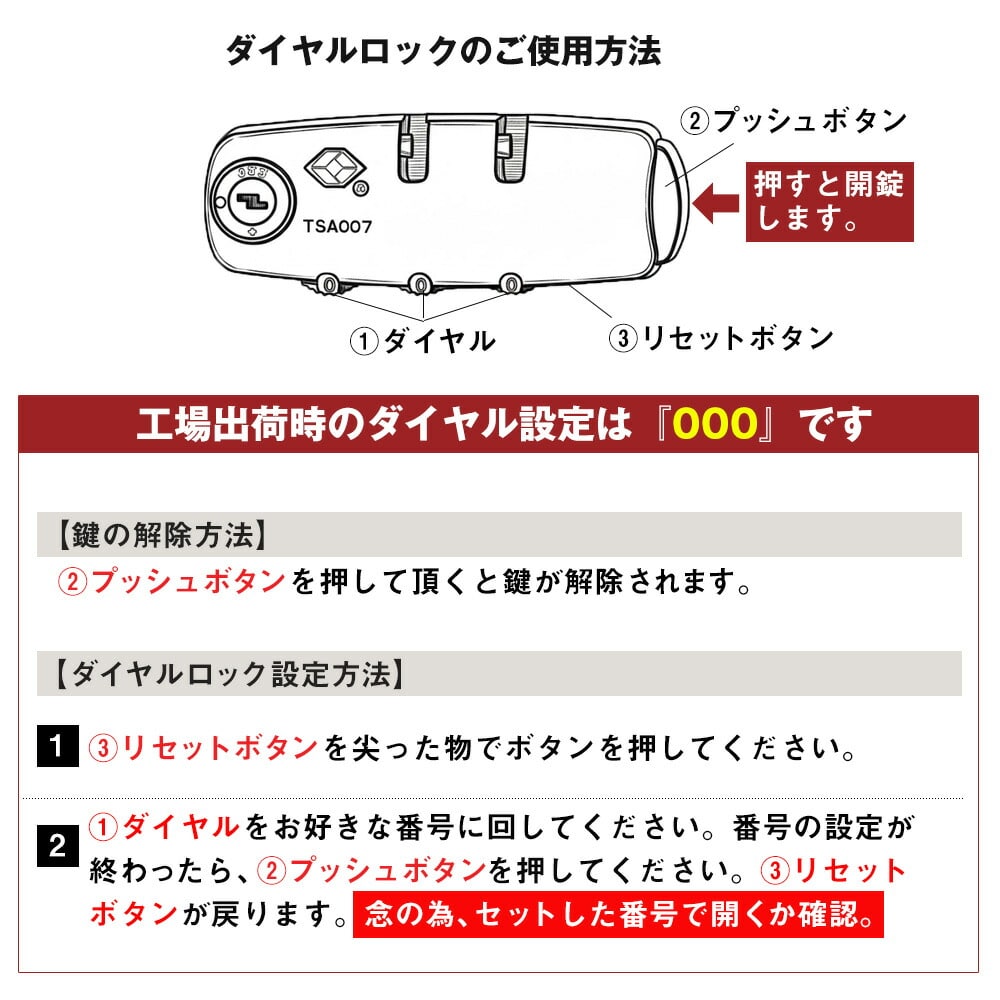 ダイヤルロックのご使用方法

②プッシュボタン

押すと開錠します。

TSA007

①ダイヤル

③リセットボタン

工場出荷時のダイヤル設定は『000』です

【鍵の解除方法】

②プッシュボタンを押して頂くと鍵が解除されます。

【ダイヤルロック設定方法】

1 ③リセットボタンを尖った物でボタンを押してください。

2 ①ダイヤルをお好きな番号に回してください。番号の設定が終わったら、②プッシュボタンを押してください。③リセットボタンが戻ります。念の為、セットした番号で開くか確認。