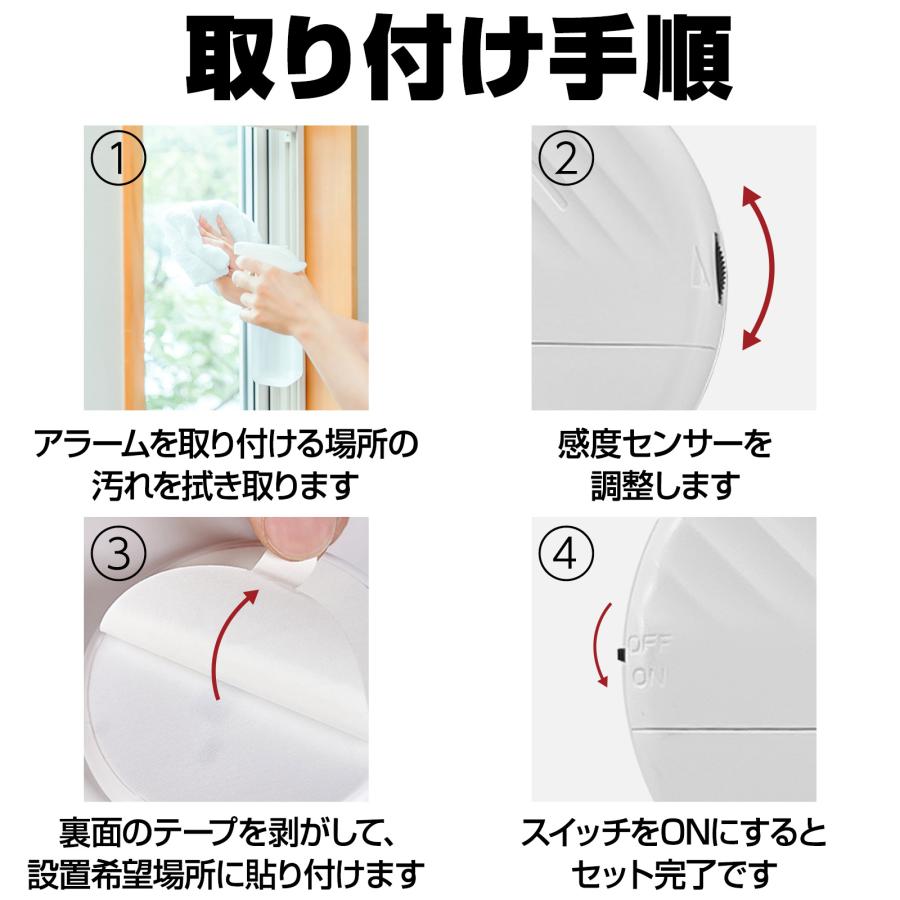 取り付け手順

①

アラームを取り付ける場所の汚れを拭き取ります

②

感度センサーを調整します

③

裏面のテープを剥がして、設置希望場所に貼り付けます

④

OFF
ON

スイッチをONにするとセット完了です