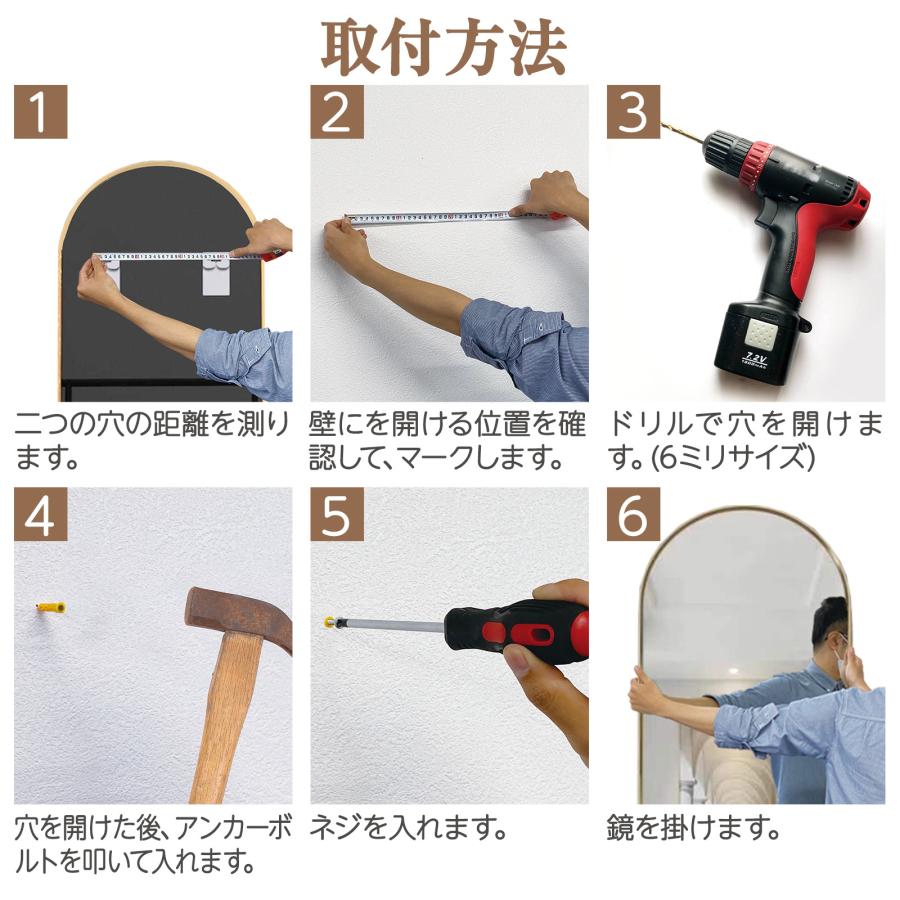 取付方法

1

二つの穴の距離を測ります。

2

壁にを開ける位置を確認して、マークします。

3

7.2V

ドリルで穴を開けます。(6ミリサイズ)

4

穴を開けた後、アンカーボルトを叩いて入れます。

5

ネジを入れます。

6

鏡を掛けます。