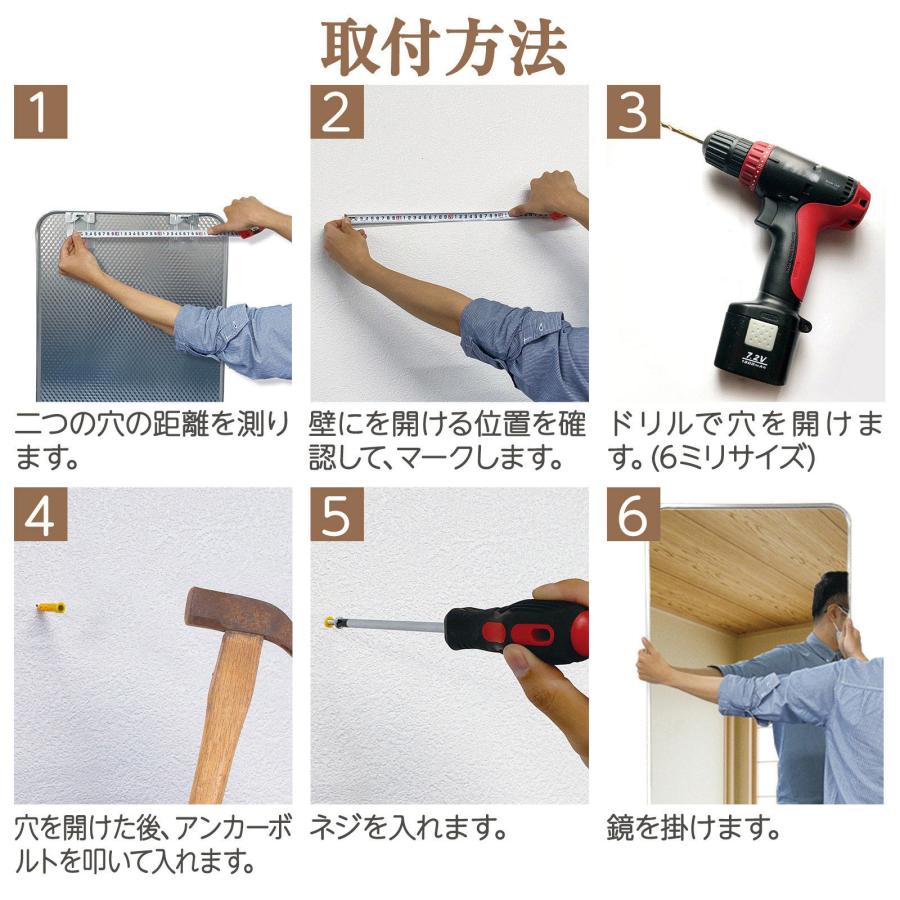 取付方法

1

二つの穴の距離を測ります。

2

壁にを開ける位置を確認して、マークします。

3

7.2V

ドリルで穴を開けます。(6ミリサイズ)

4

穴を開けた後、アンカーボルトを叩いて入れます。

5

ネジを入れます。

6

鏡を掛けます。