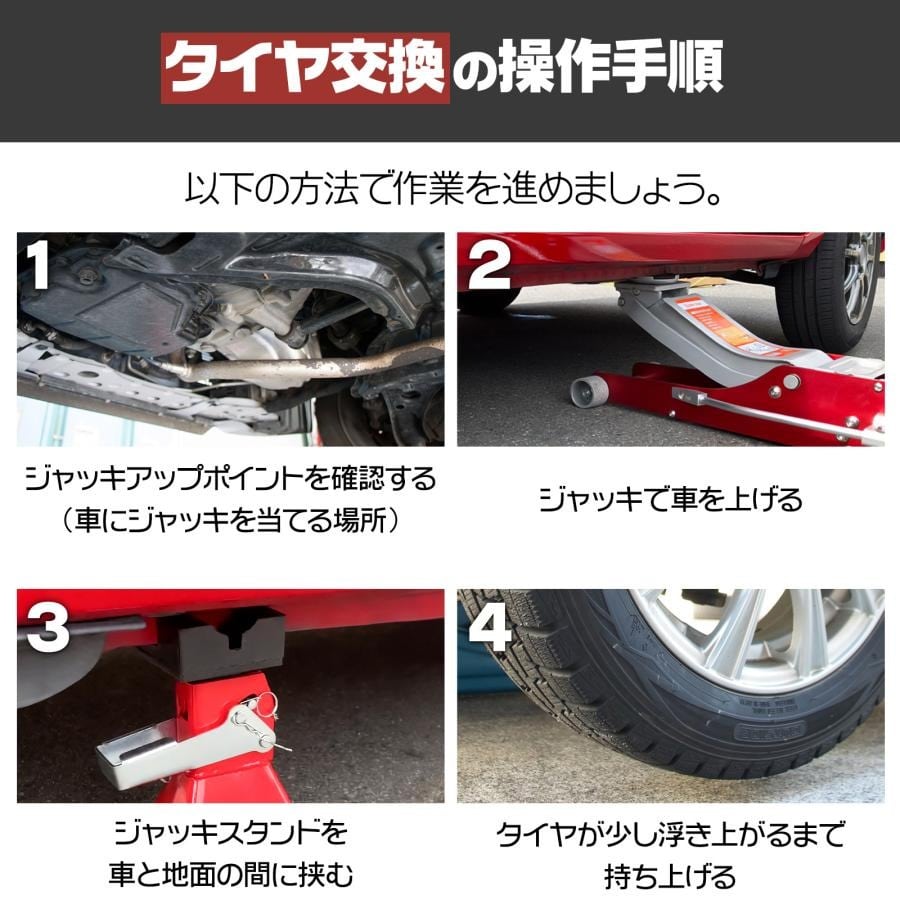 タイヤ交換の操作手順

以下の方法で作業を進めましょう。

1

ジャッキアップポイントを確認する
（車にジャッキを当てる場所）

2

ジャッキで車を上げる

3

ジャッキスタンドを
車と地面の間に挟む

4

タイヤが少し浮き上がるまで
持ち上げる