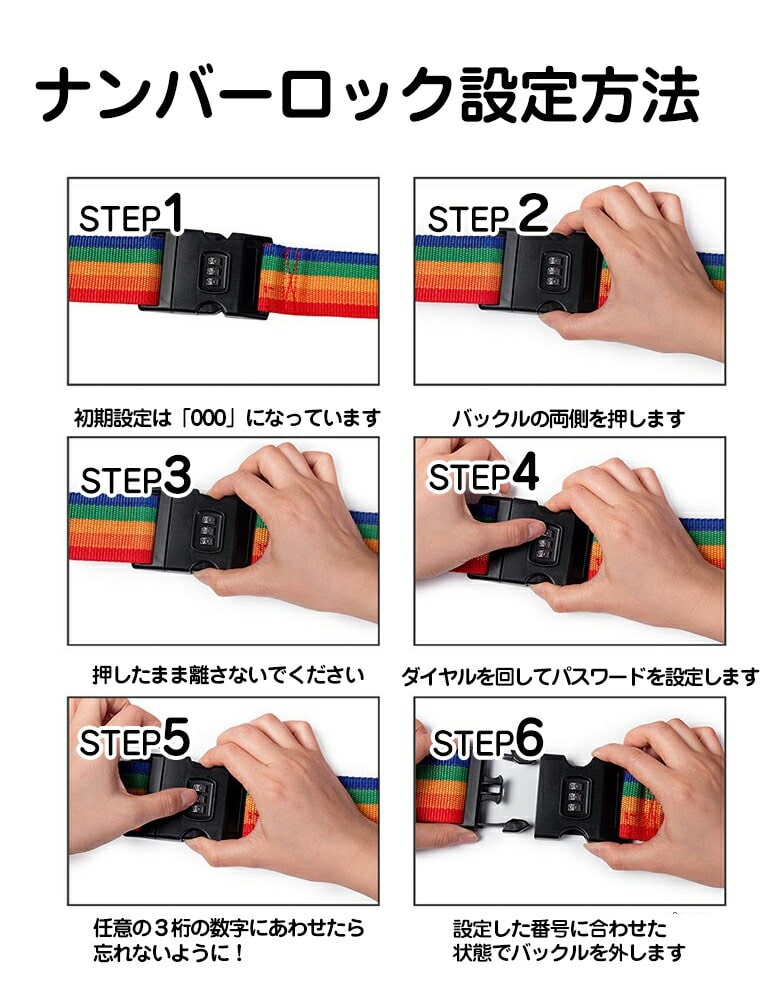 ナンバーロック設定方法

STEP1

初期設定は「000」になっています

STEP 2

バックルの両側を押します

STEP3

押したまま離さないでください

STEP4

ダイヤルを回してパスワードを設定します

STEP5

任意の３桁の数字にあわせたら忘れないように！

STEP6

設定した番号に合わせた状態でバックルを外します