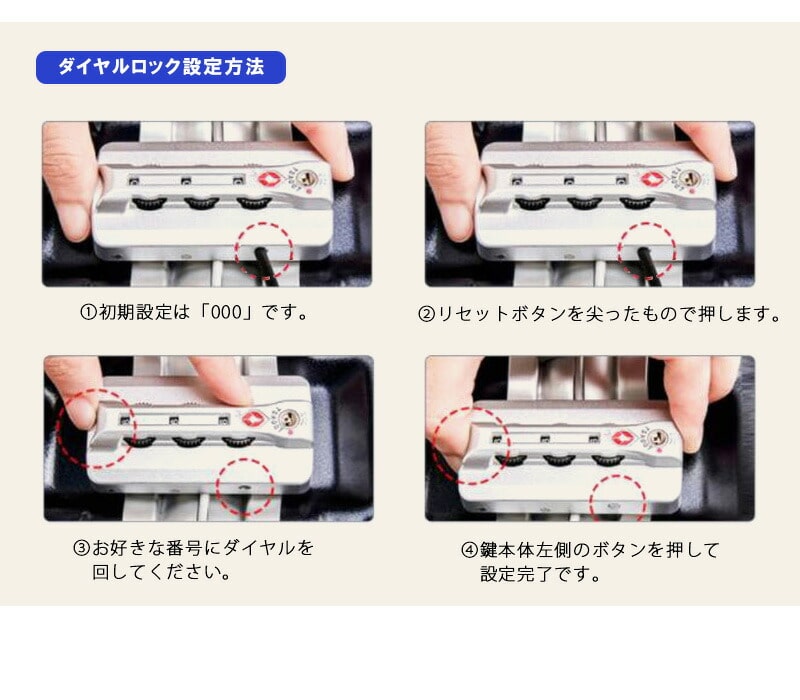 ダイヤルロック設定方法

①初期設定は「000」です。

②リセットボタンを尖ったもので押します。

③お好きな番号にダイヤルを回してください。

④鍵本体左側のボタンを押して設定完了です。