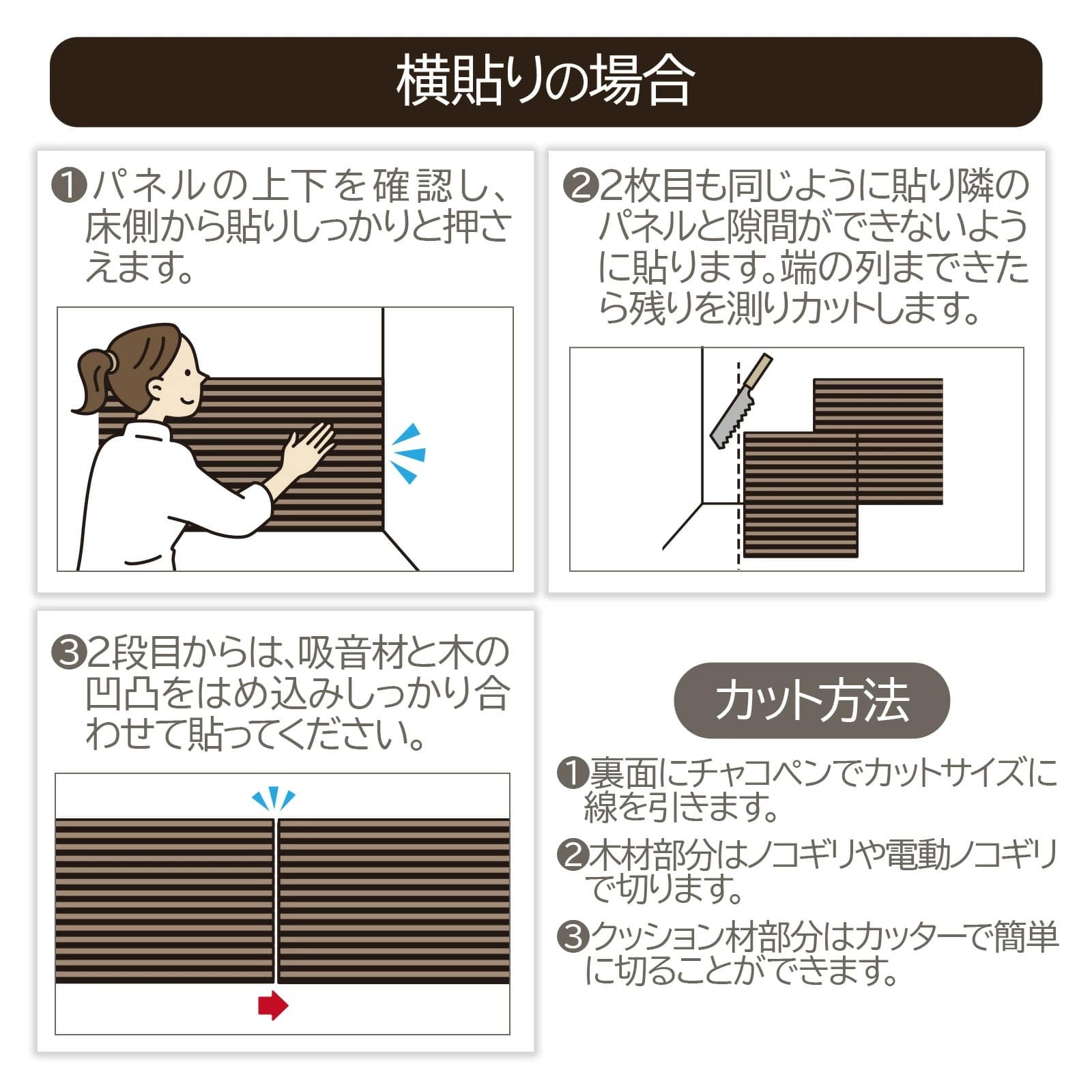 横貼りの場合

❶パネルの上下を確認し、床側から貼りしっかりと押さえます。

❷2枚目も同じように貼り隣のパネルと隙間ができないように貼ります。端の列まできたら残りを測りカットします。

❸2段目からは、吸音材と木の凹凸をはめ込みしっかり合わせて貼ってください。

カット方法

❶裏面にチャコペンでカットサイズに線を引きます。

❷木材部分はノコギリや電動ノコギリで切ります。

❸クッション材部分はカッターで簡単に切ることができます。