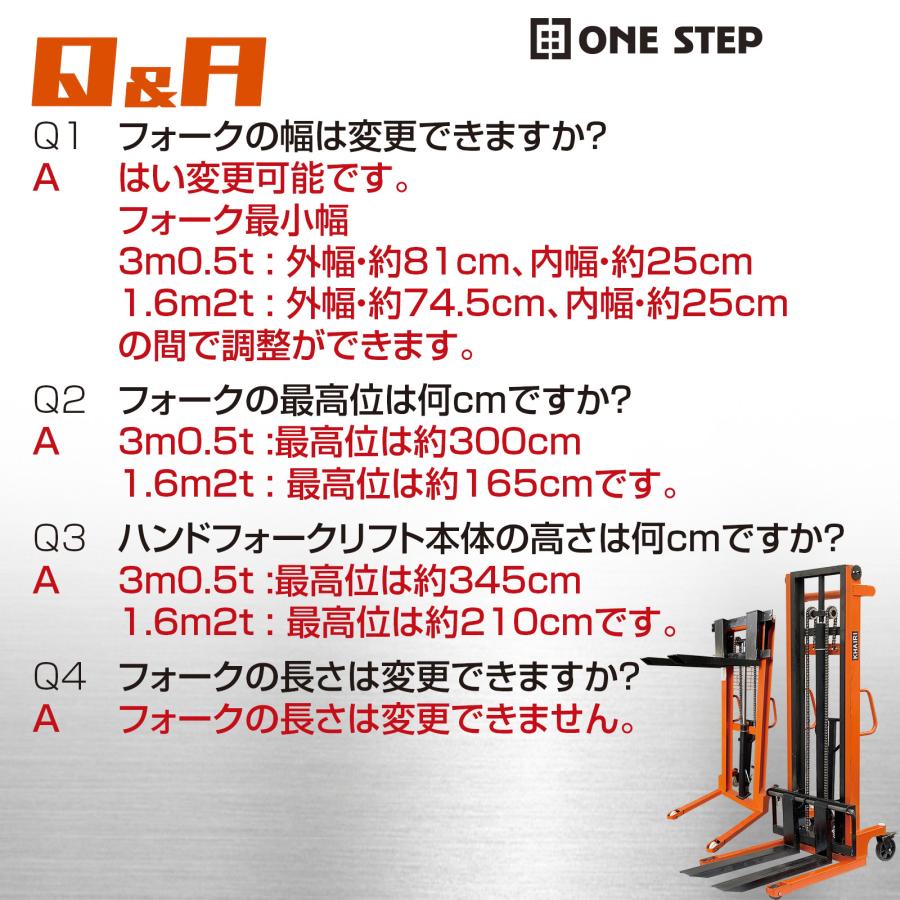 Q&A

ONE STEP

Q1 フォークの幅は変更できますか?
A はい変更可能です。
フォーク最小幅
3m0.5t : 外幅・約81cm、内幅・約25cm
1.6m2t : 外幅・約74.5cm、内幅・約25cm
の間で調整ができます。

Q2 フォークの最高位は何cmですか?
A 3m0.5t :最高位は約300cm
1.6m2t : 最高位は約165cmです。

Q3 ハンドフォークリフト本体の高さは何cmですか?
A 3m0.5t :最高位は約345cm
1.6m2t : 最高位は約210cmです。

Q4 フォークの長さは変更できますか?
A フォークの長さは変更できません。

KHAIRI