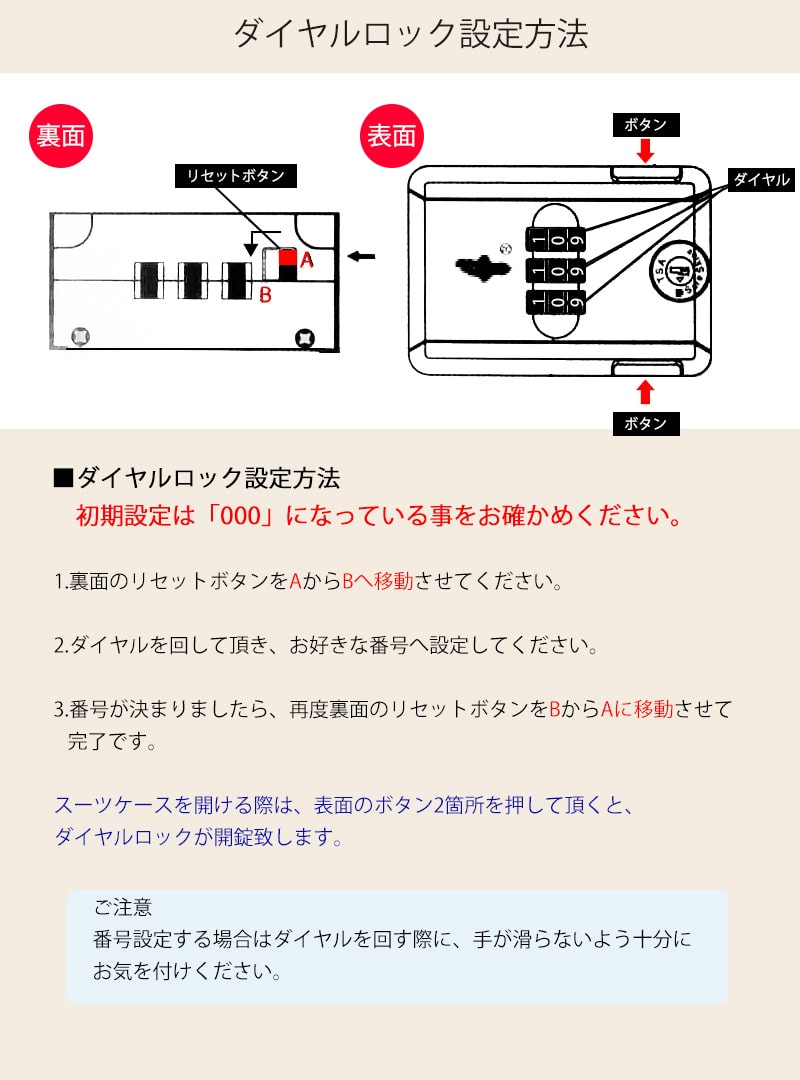 ダイヤルロック設定方法

裏面

リセットボタン

A

B

表面

ボタン

ダイヤル

1 0 9

1 0 9

1 0 9

TSA

ボタン

■ダイヤルロック設定方法
初期設定は「000」になっている事をお確かめください。

1.裏面のリセットボタンをAからBへ移動させてください。

2.ダイヤルを回して頂き、お好きな番号へ設定してください。

3.番号が決まりましたら、再度裏面のリセットボタンをBからAに移動させて完了です。

スーツケースを開ける際は、表面のボタン2箇所を押して頂くと、ダイヤルロックが開錠致します。

ご注意
番号設定する場合はダイヤルを回す際に、手が滑らないよう十分にお気を付けください。