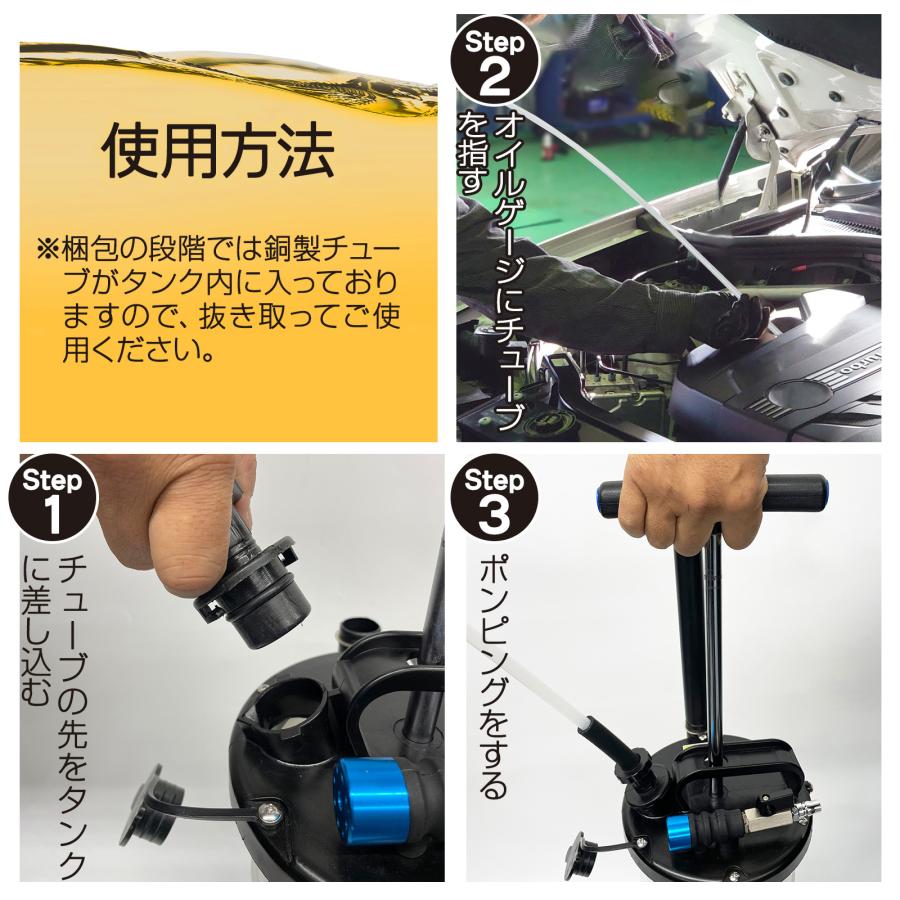 使用方法

※梱包の段階では銅製チューブがタンク内に入っておりますので、抜き取ってご使用ください。

Step 2
オイルゲージにチューブを指す

Step 1
チューブの先をタンクに差し込む

Step 3
ポンピングをする