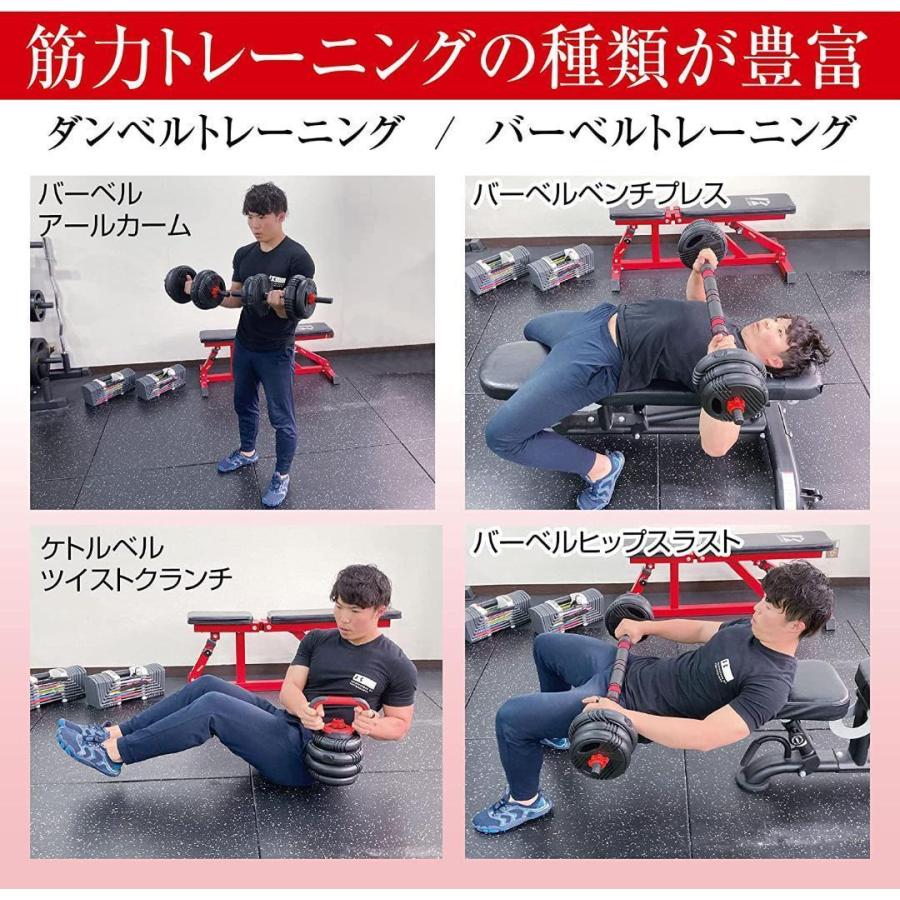 筋力トレーニングの種類が豊富

ダンベルトレーニング / バーベルトレーニング

バーベル
アールカーム

バーベルベンチプレス

ケトルベル
ツイストクランチ

バーベルヒップスラスト