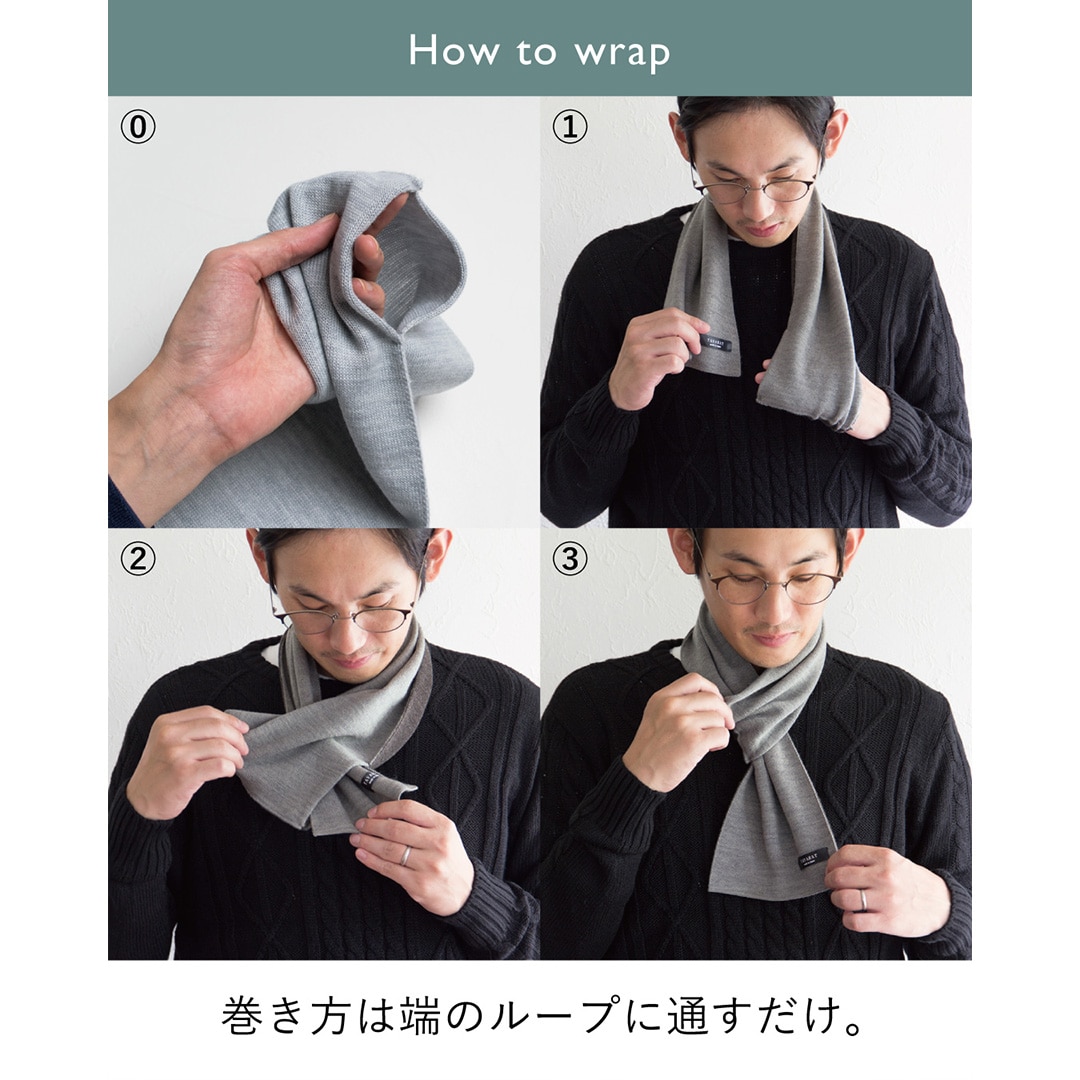 How to wrap

⓪

①

②

③

巻き方は端のループに通すだけ。