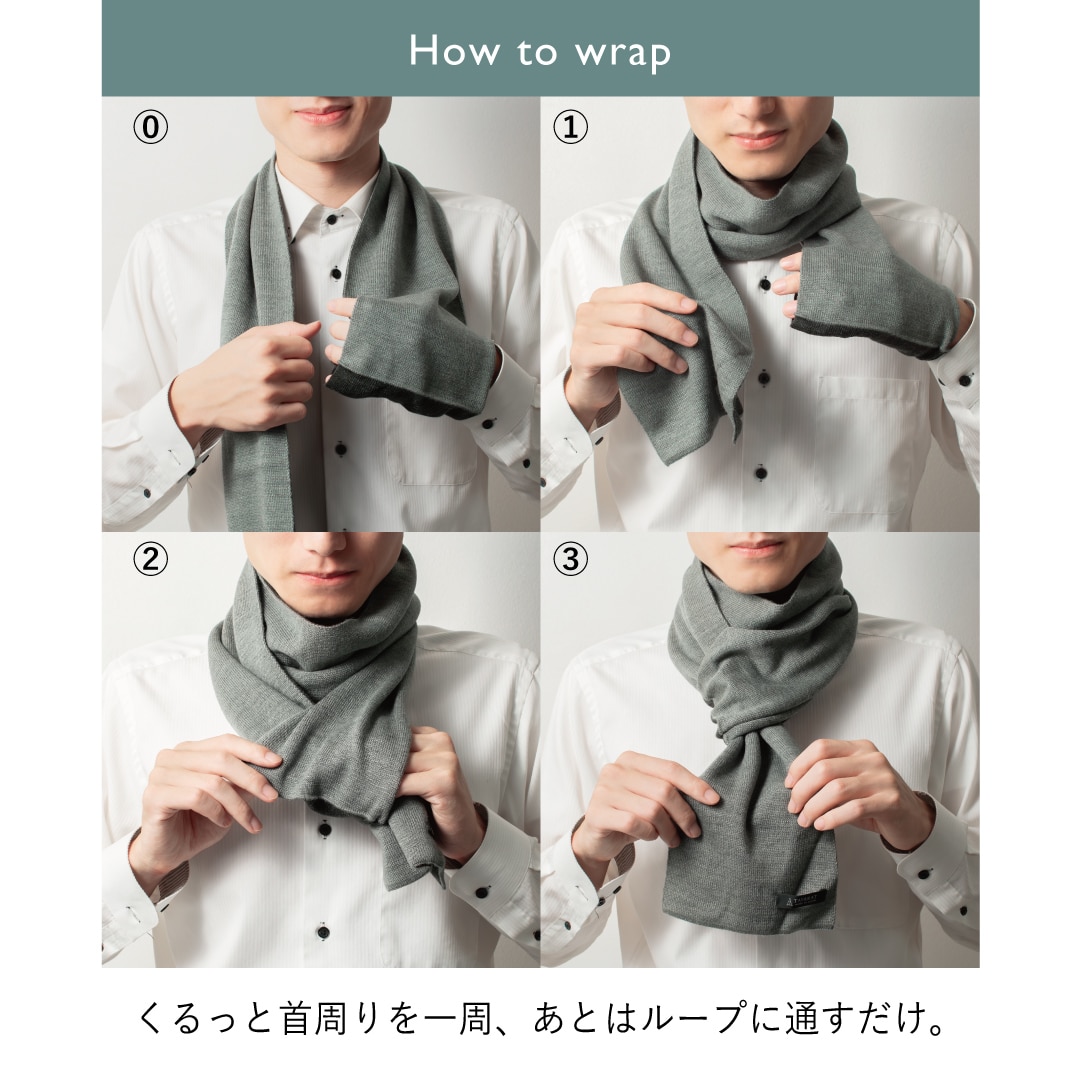 How to wrap

⓪

①

②

③

くるっと首周りを一周、あとはループに通すだけ。