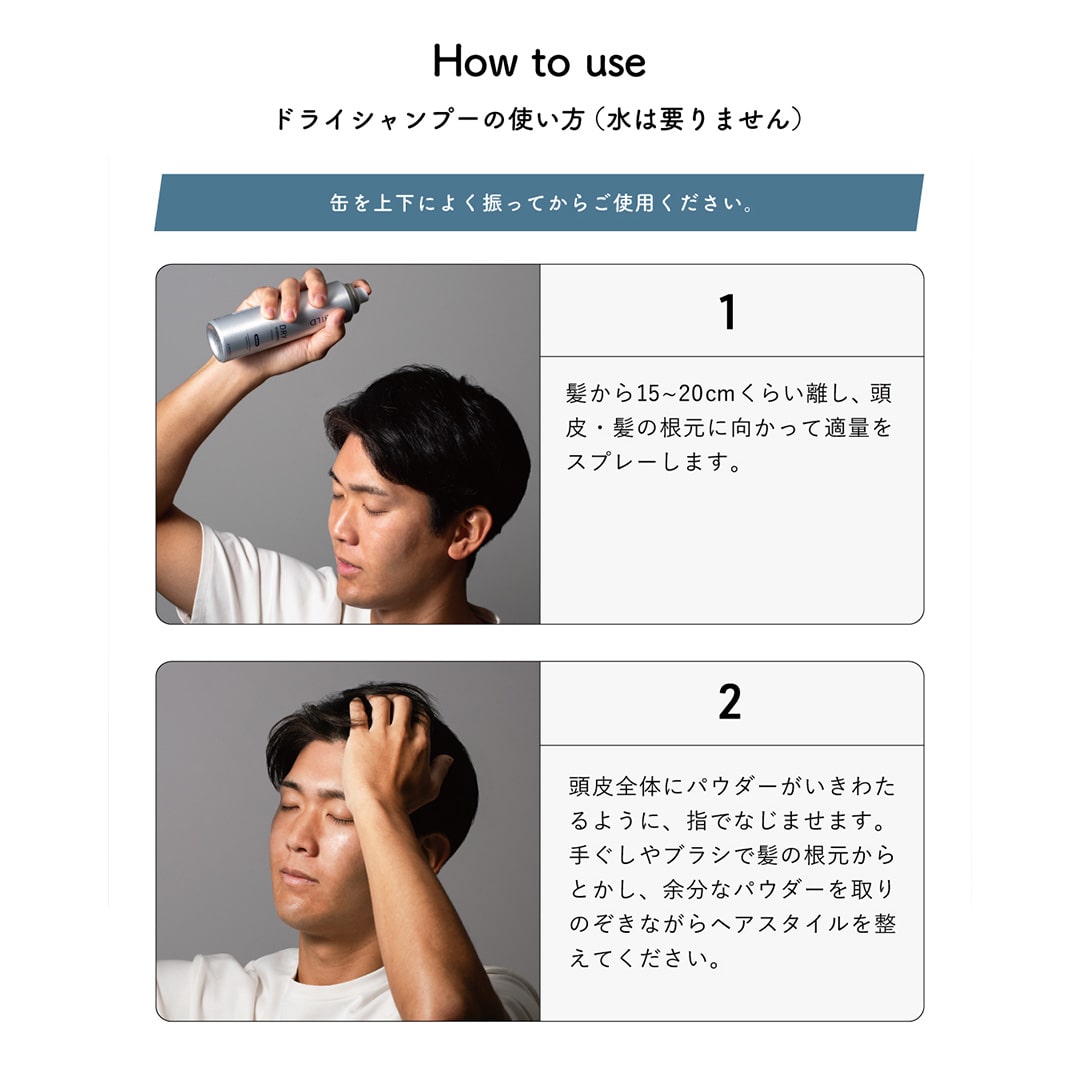 How to use

ドライシャンプーの使い方（水は要りません）

缶を上下によく振ってからご使用ください。

1

髪から15~20cmくらい離し、頭皮・髪の根元に向かって適量をスプレーします。

2

頭皮全体にパウダーがいきわたるように、指でなじませます。手ぐしやブラシで髪の根元からとかし、余分なパウダーを取りのぞきながらヘアスタイルを整えてください。