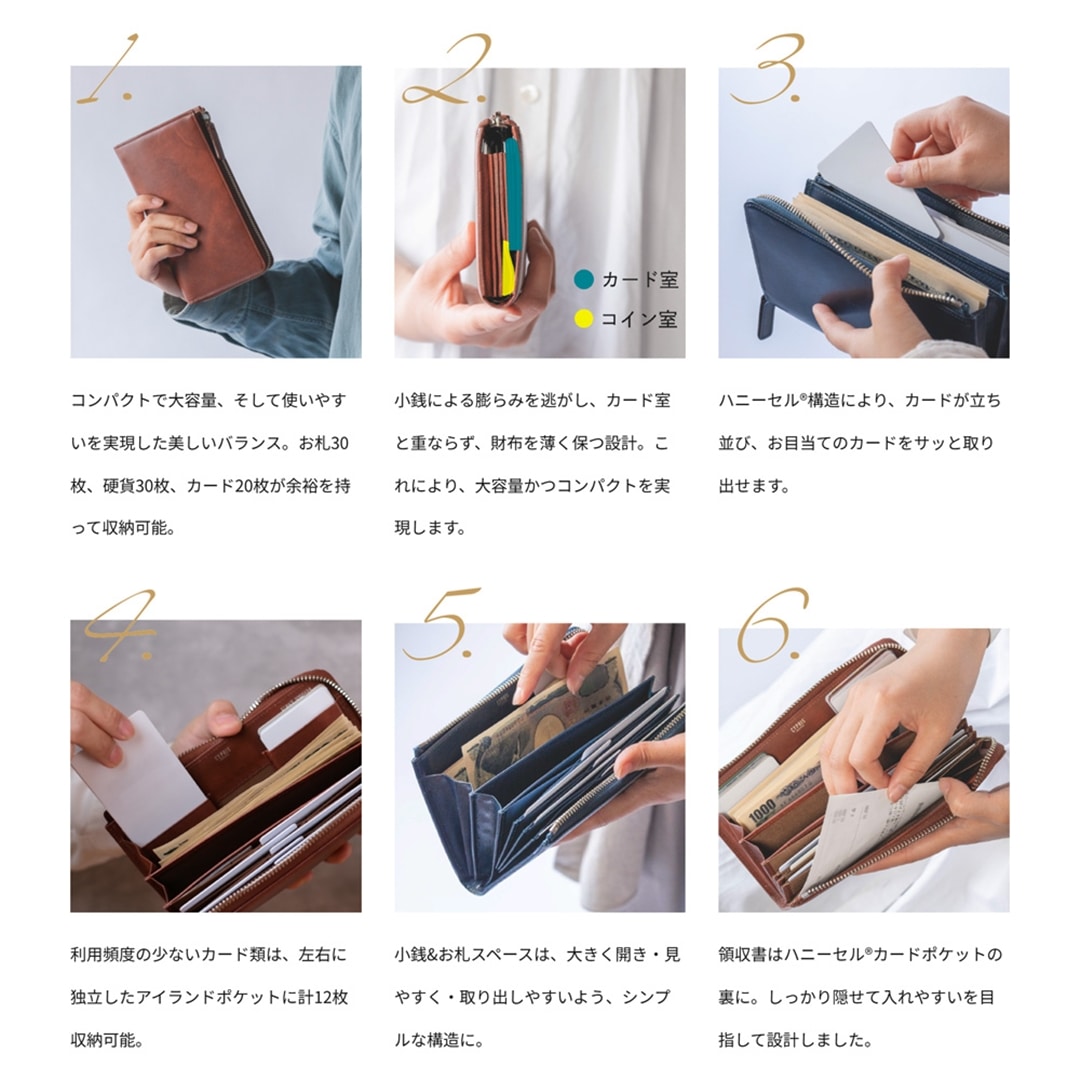 1.

コンパクトで大容量、そして使いやすいを実現した美しいバランス。お札30枚、硬貨30枚、カード20枚が余裕を持って収納可能。

2.

カード室
コイン室

小銭による膨らみを逃がし、カード室と重ならず、財布を薄く保つ設計。これにより、大容量かつコンパクトを実現します。

3.

ハニーセル®構造により、カードが立ち並び、お目当てのカードをサッと取り出せます。

4.

利用頻度の少ないカード類は、左右に独立したアイランドポケットに計12枚収納可能。

5.

小銭&お札スペースは、大きく開き・見やすく・取り出しやすいよう、シンプルな構造に。

6.

1000

領収書はハニーセル®カードポケットの裏に。しっかり隠せて入れやすいを目指して設計しました。