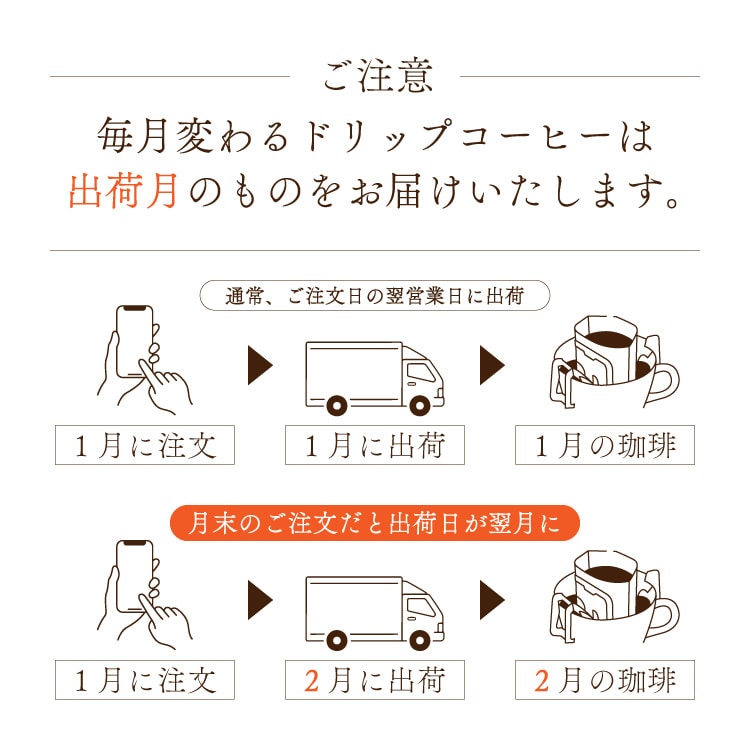 ご注意

毎月変わるドリップコーヒーは
出荷月のものをお届けいたします。

通常、ご注文日の翌営業日に出荷

1月に注文

1月に出荷

1月の珈琲

月末のご注文だと出荷日が翌月に

1月に注文

2月に出荷

2月の珈琲