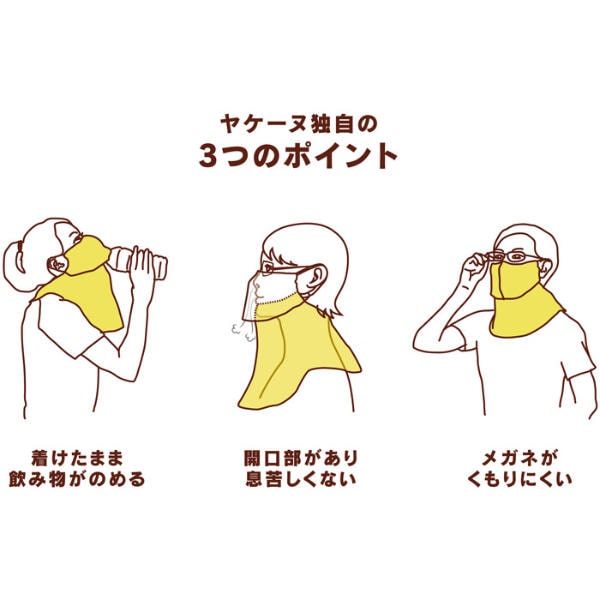 ヤケーヌ独自の
3つのポイント

着けたまま
飲み物がのめる

開口部があり
息苦しくない

メガネが
くもりにくい