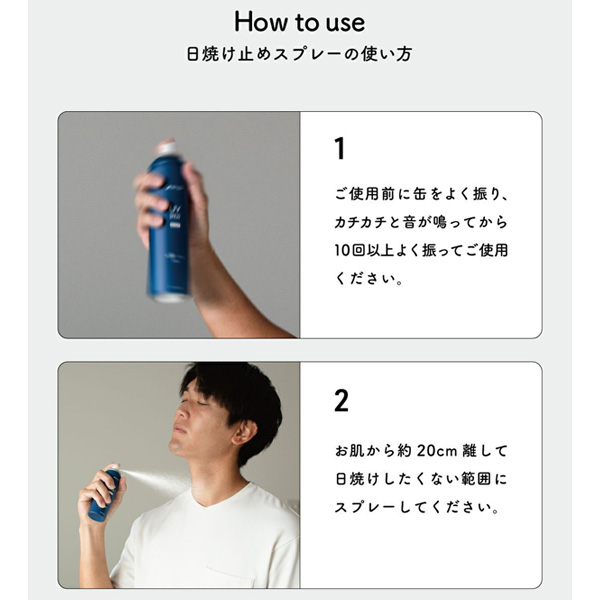 How to use
日焼け止めスプレーの使い方

1

ご使用前に缶をよく振り、カチカチと音が鳴ってから10回以上よく振ってご使用ください。

2

お肌から約 20cm 離して日焼けしたくない範囲にスプレーしてください。