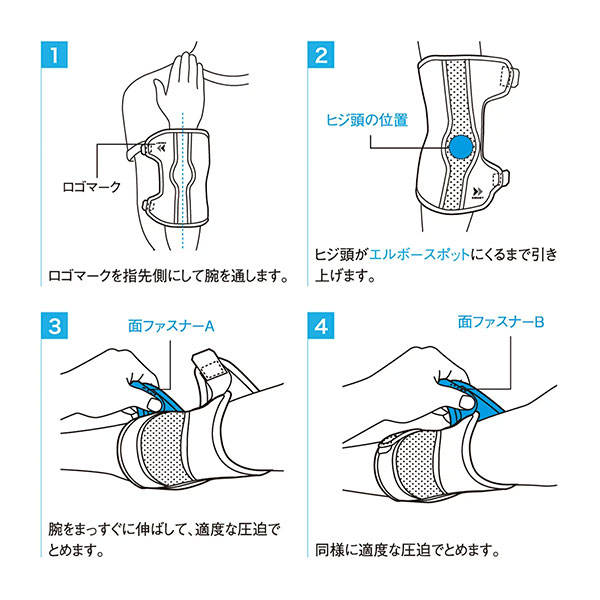 1

ロゴマーク

ロゴマークを指先側にして腕を通します。

2

ヒジ頭の位置

ヒジ頭がエルボースポットにくるまで引き上げます。

3

面ファスナーA

腕をまっすぐに伸ばして、適度な圧迫でとめます。

4

面ファスナーB

同様に適度な圧迫でとめます。