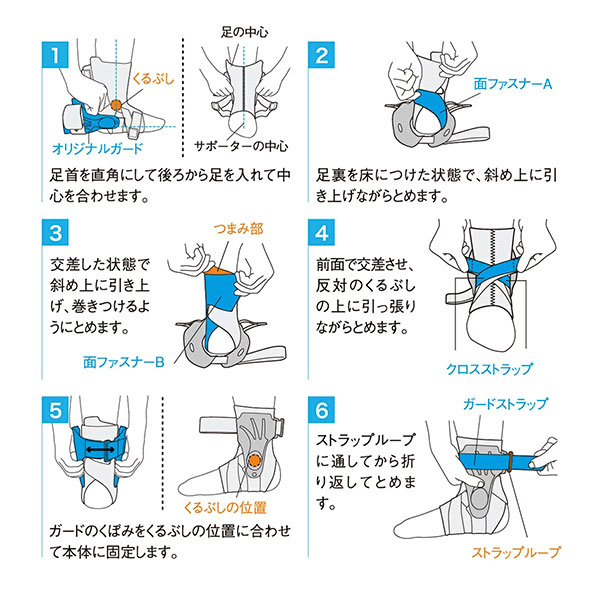 1
足の中心
くるぶし
オリジナルガード
サポーターの中心
足首を直角にして後ろから足を入れて中心を合わせます。

2
面ファスナーA
足裏を床につけた状態で、斜め上に引き上げながらとめます。

3
つまみ部
交差した状態で斜め上に引き上げ、巻きつけるようにとめます。
面ファスナーB

4
前面で交差させ、反対のくるぶしの上に引っ張りながらとめます。
クロスストラップ

5
くるぶしの位置
ガードのくぼみをくるぶしの位置に合わせて本体に固定します。

6
ガードストラップ
ストラップループに通してから折り返してとめます。
ストラップループ