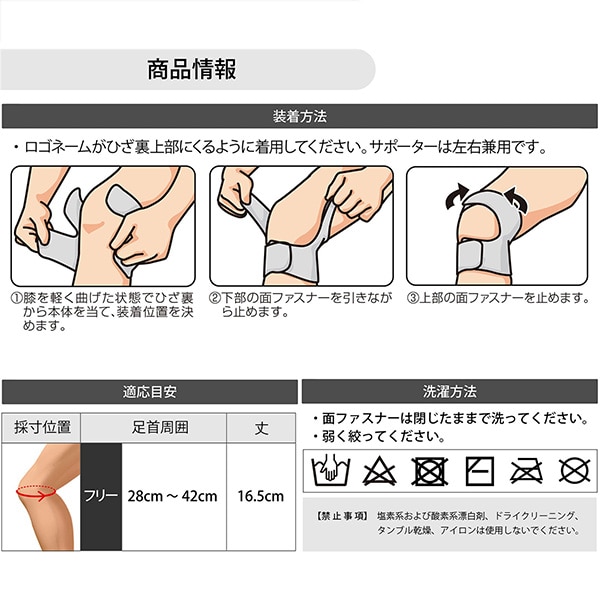 商品情報

装着方法

・ロゴネームがひざ裏上部にくるように着用してください。サポーターは左右兼用です。

①膝を軽く曲げた状態でひざ裏から本体を当て、装着位置を決めます。

②下部の面ファスナーを引きながら止めます。

③上部の面ファスナーを止めます。

適応目安

| 採寸位置 | 足首周囲 | | 丈 |
|---|---|---|---|
| | フリー | 28cm ～ 42cm | 16.5cm |

洗濯方法

・面ファスナーは閉じたままで洗ってください。
・弱く絞ってください。

【禁止事項】 塩素系および酸素系漂白剤、ドライクリーニング、タンブル乾燥、アイロンは使用しないでください。