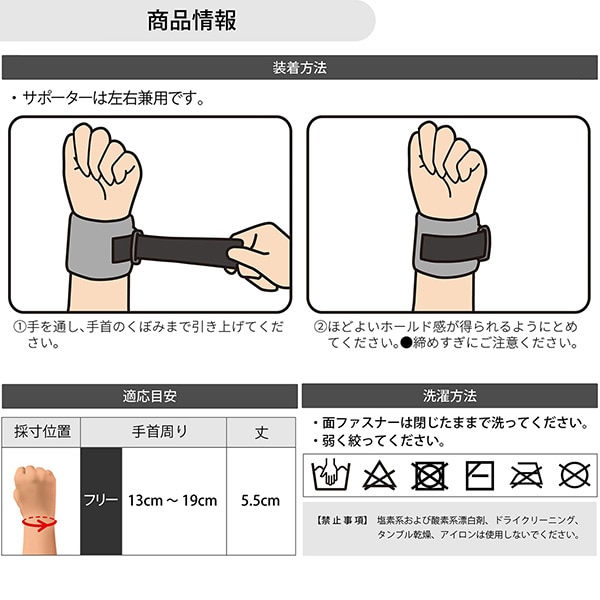 商品情報

装着方法

・サポーターは左右兼用です。

①手を通し、手首のくぼみまで引き上げてください。

②ほどよいホールド感が得られるようにとめてください。●締めすぎにご注意ください。

適応目安

| 採寸位置 | 手首周り | | 丈 |
|---|---|---|---|
| | フリー | 13cm ~ 19cm | 5.5cm |

洗濯方法

・面ファスナーは閉じたままで洗ってください。
・弱く絞ってください。

【禁止事項】 塩素系および酸素系漂白剤、ドライクリーニング、タンブル乾燥、アイロンは使用しないでください。