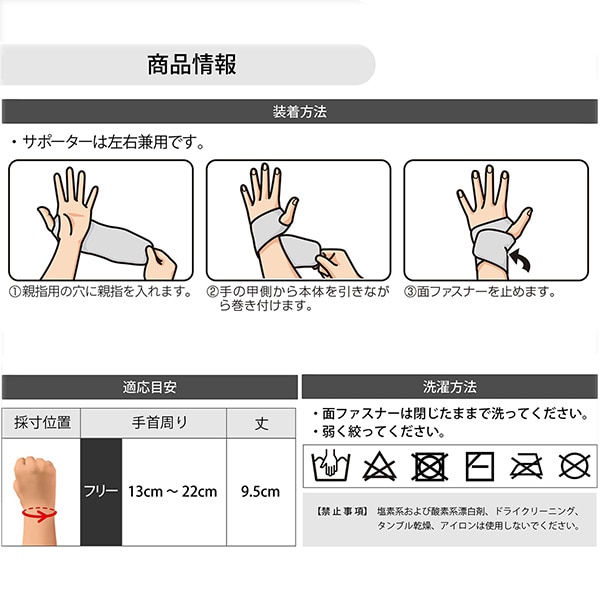 商品情報

装着方法

・サポーターは左右兼用です。

①親指用の穴に親指を入れます。

②手の甲側から本体を引きながら巻き付けます。

③面ファスナーを止めます。

適応目安

| 採寸位置 | 手首周り | | 丈 |
|---|---|---|---|
| | フリー | 13cm ～ 22cm | 9.5cm |

洗濯方法

・面ファスナーは閉じたままで洗ってください。
・弱く絞ってください。

【禁止事項】 塩素系および酸素系漂白剤、ドライクリーニング、タンブル乾燥、アイロンは使用しないでください。