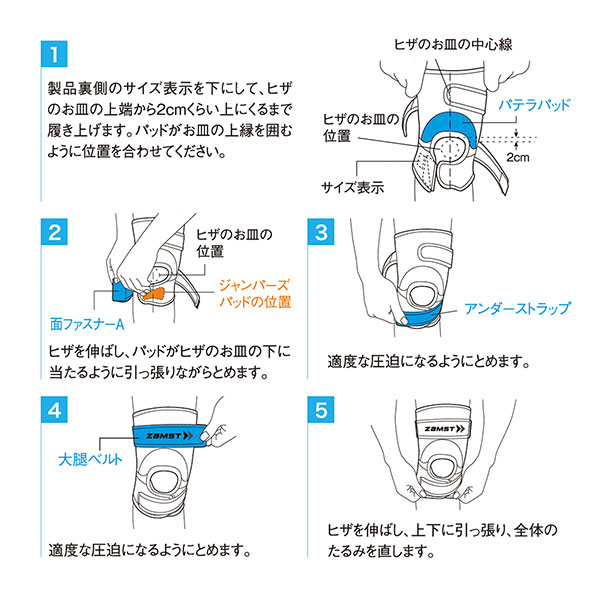 1

製品裏側のサイズ表示を下にして、ヒザのお皿の上端から2cmくらい上にくるまで履き上げます。パッドがお皿の上縁を囲むように位置を合わせてください。

ヒザのお皿の中心線

パテラパッド

ヒザのお皿の位置

2cm

サイズ表示

2

ヒザのお皿の位置

ジャンパーズパッドの位置

面ファスナーA

ヒザを伸ばし、パッドがヒザのお皿の下に当たるように引っ張りながらとめます。

3

アンダーストラップ

適度な圧迫になるようにとめます。

4

ZAMST

大腿ベルト

適度な圧迫になるようにとめます。

5

ZAMST

ヒザを伸ばし、上下に引っ張り、全体のたるみを直します。