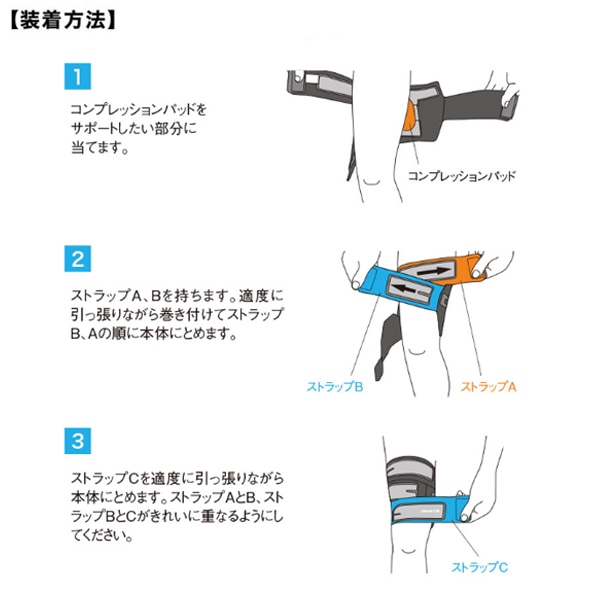 【装着方法】

1

コンプレッションパッドをサポートしたい部分に当てます。

コンプレッションパッド

2

ストラップA、Bを持ちます。適度に引っ張りながら巻き付けてストラップB、Aの順に本体にとめます。

ストラップB

ストラップA

3

ストラップCを適度に引っ張りながら本体にとめます。ストラップAとB、ストラップBとCがきれいに重なるようにしてください。

ストラップC