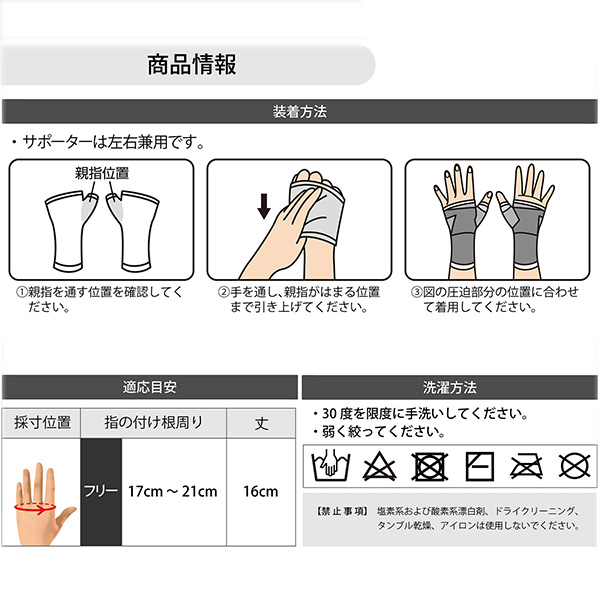 商品情報

装着方法

・サポーターは左右兼用です。

親指位置

①親指を通す位置を確認してください。

②手を通し、親指がはまる位置まで引き上げてください。

③図の圧迫部分の位置に合わせて着用してください。

適応目安

| 採寸位置 | 指の付け根周り | | 丈 |
|---|---|---|---|
| | フリー | 17cm ～ 21cm | 16cm |

洗濯方法

・30 度を限度に手洗いしてください。
・弱く絞ってください。

【禁止事項】 塩素系および酸素系漂白剤、ドライクリーニング、タンブル乾燥、アイロンは使用しないでください。