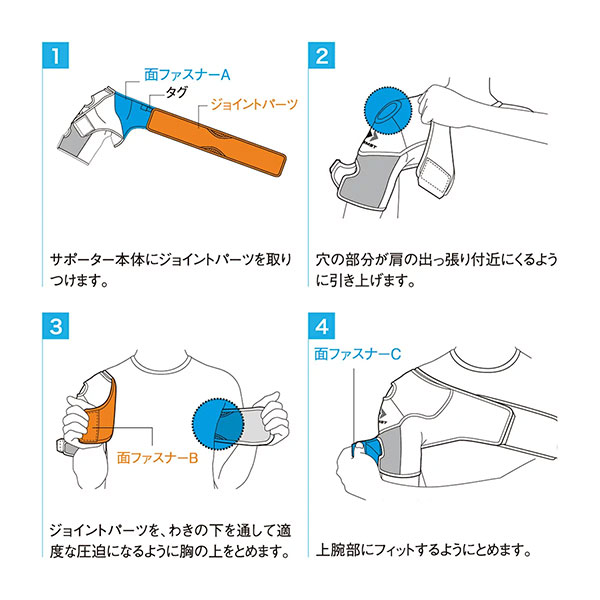 1

面ファスナーA

タグ

ジョイントパーツ

サポーター本体にジョイントパーツを取りつけます。

2

穴の部分が肩の出っ張り付近にくるように引き上げます。

3

面ファスナーB

ジョイントパーツを、わきの下を通して適度な圧迫になるように胸の上をとめます。

4

面ファスナーC

上腕部にフィットするようにとめます。