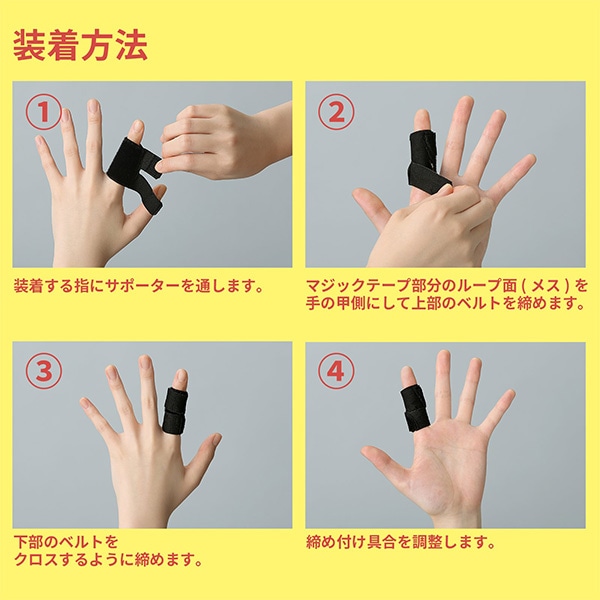 装着方法

①

装着する指にサポーターを通します。

②

マジックテープ部分のループ面（メス）を手の甲側にして上部のベルトを締めます。

③

下部のベルトをクロスするように締めます。

④

締め付け具合を調整します。