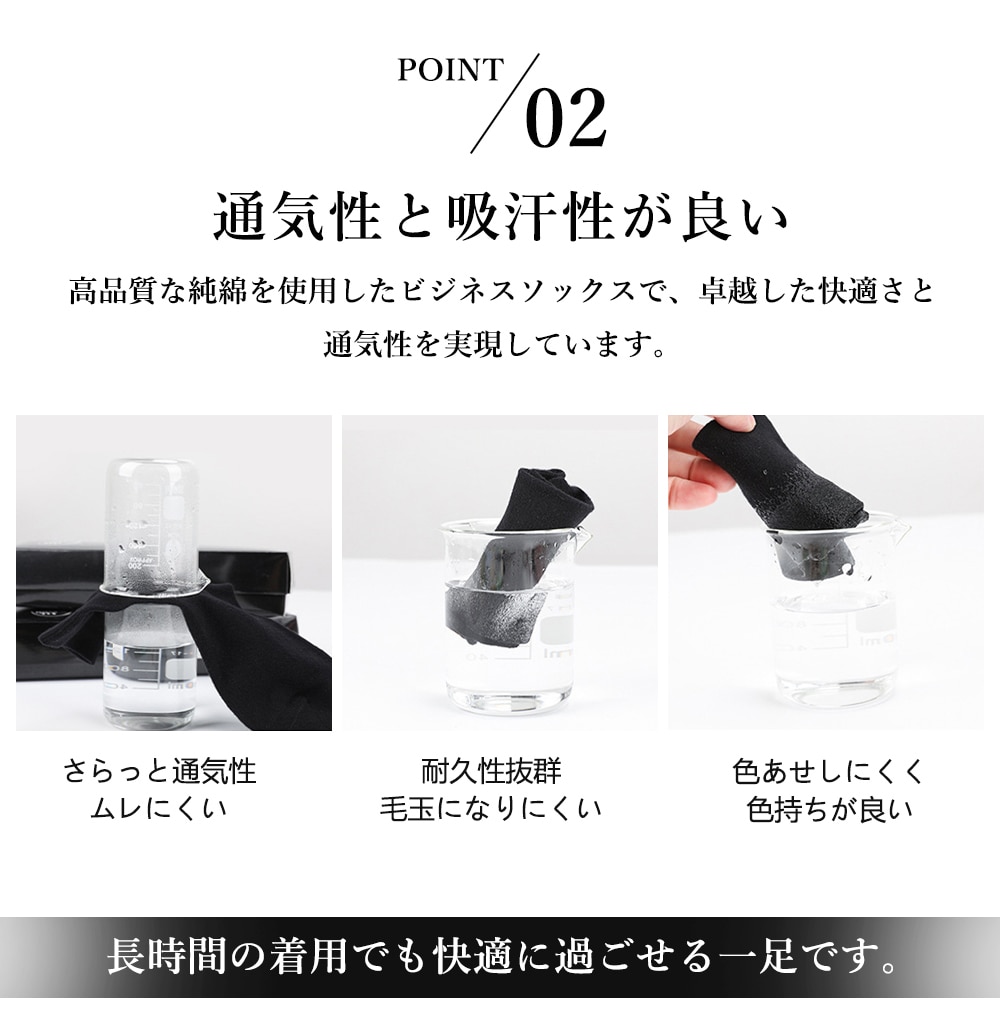 POINT 02

通気性と吸汗性が良い

高品質な純綿を使用したビジネスソックスで、卓越した快適さと通気性を実現しています。

さらっと通気性
ムレにくい

耐久性抜群
毛玉になりにくい

色あせしにくく
色持ちが良い

長時間の着用でも快適に過ごせる一足です。