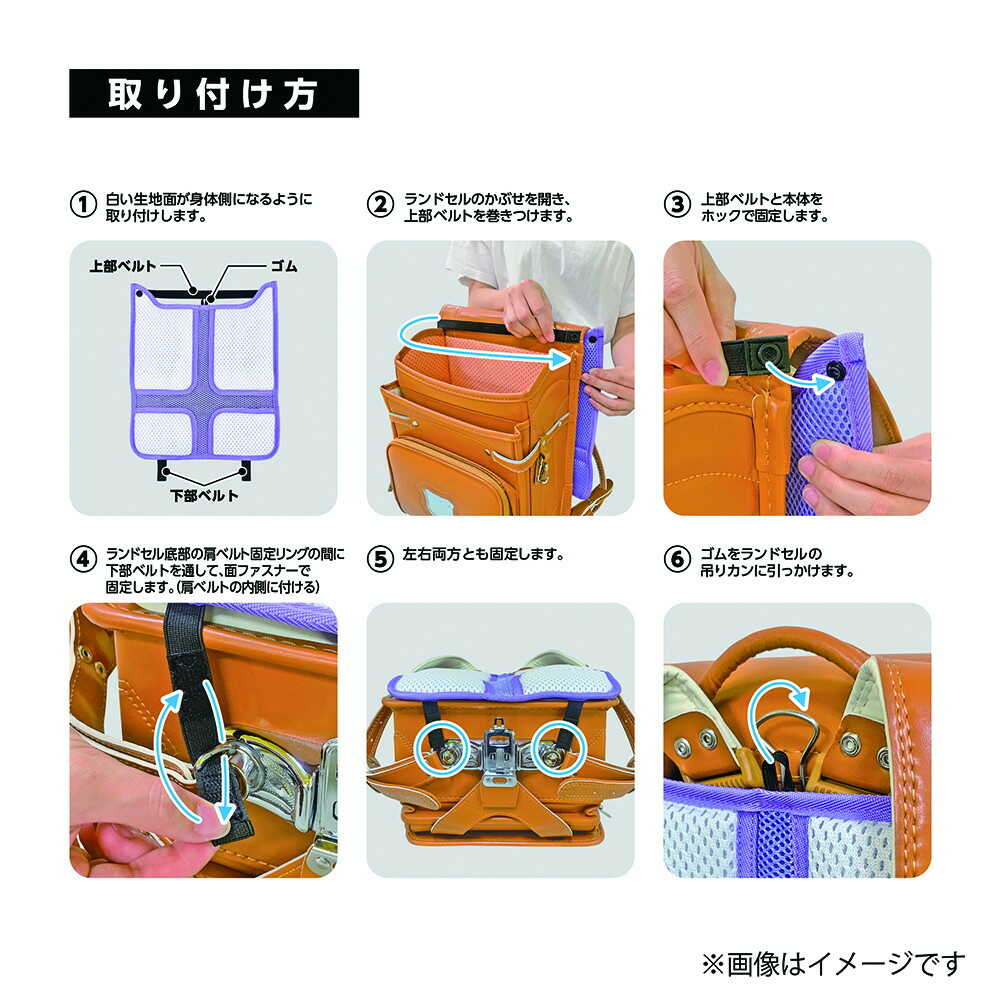 取り付け方

① 白い生地面が身体側になるように取り付けします。

上部ベルト
ゴム
下部ベルト

② ランドセルのかぶせを開き、上部ベルトを巻きつけます。

③ 上部ベルトと本体をホックで固定します。

④ ランドセル底部の肩ベルト固定リングの間に下部ベルトを通して、面ファスナーで固定します。(肩ベルトの内側に付ける)

⑤ 左右両方とも固定します。

⑥ ゴムをランドセルの吊りカンに引っかけます。

※画像はイメージです