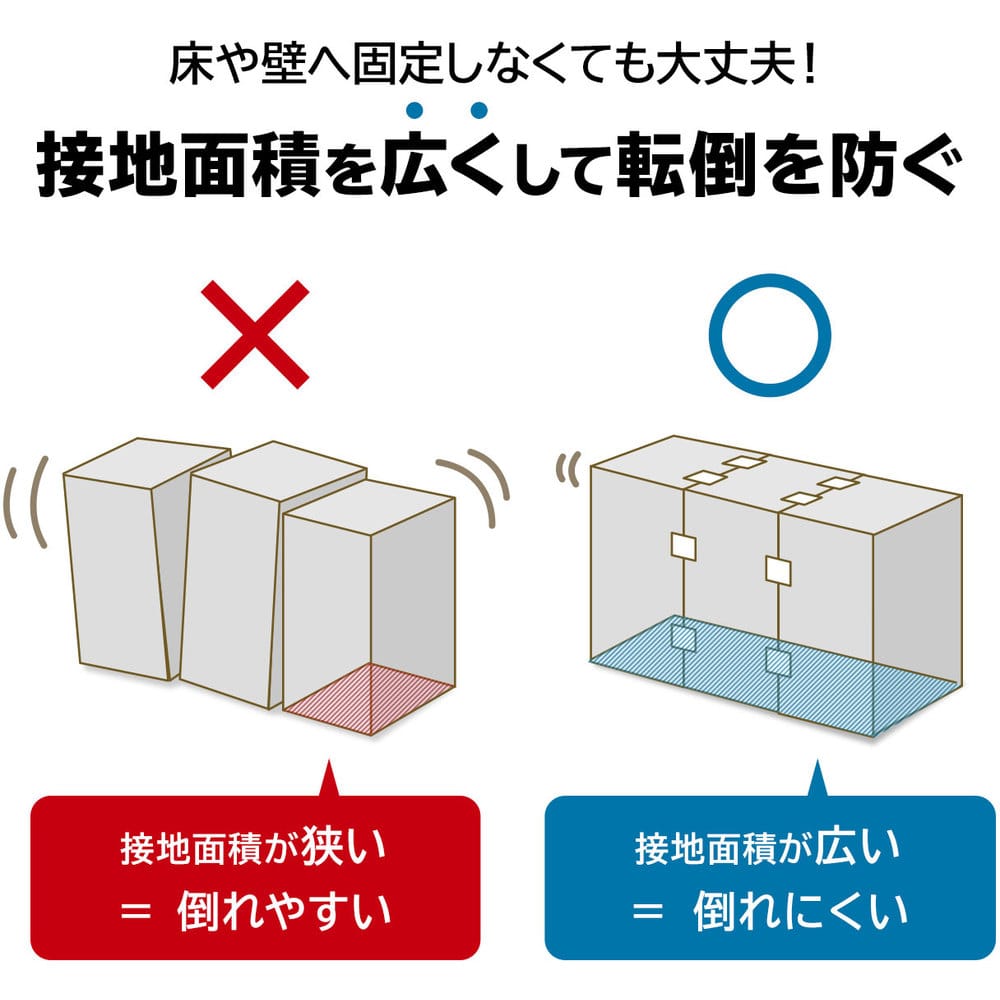 床や壁へ固定しなくても大丈夫！

接地面積を広くして転倒を防ぐ

×

○

接地面積が狭い
＝ 倒れやすい

接地面積が広い
＝ 倒れにくい