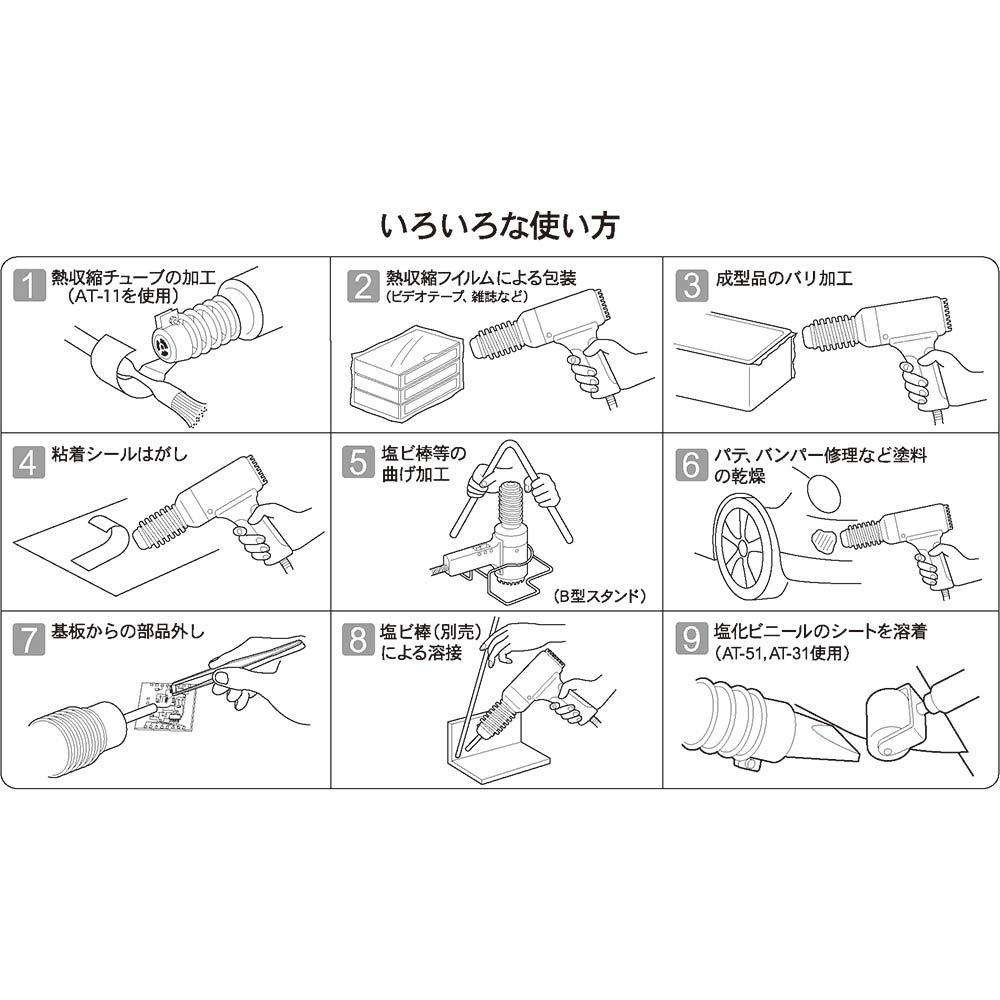 いろいろな使い方

1 熱収縮チューブの加工
（AT-11を使用）

2 熱収縮フイルムによる包装
（ビデオテープ、雑誌など）

3 成型品のバリ加工

4 粘着シールはがし

5 塩ビ棒等の曲げ加工

（B型スタンド）

6 パテ、バンパー修理など塗料の乾燥

7 基板からの部品外し

8 塩ビ棒（別売）による溶接

9 塩化ビニールのシートを溶着
（AT-51, AT-31使用）