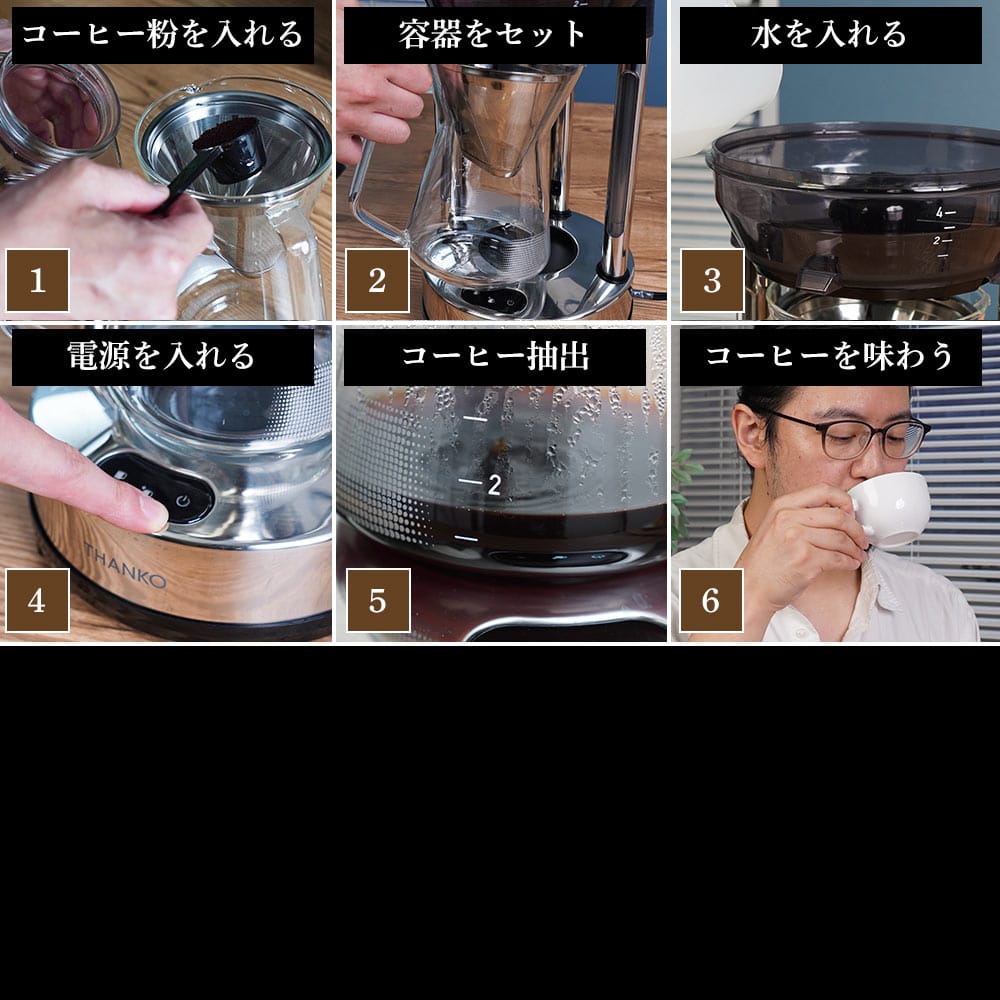 コーヒー粉を入れる

1

容器をセット

2

水を入れる

4

2

3

電源を入れる

THANKO

4

コーヒー抽出

2

5

コーヒーを味わう

6