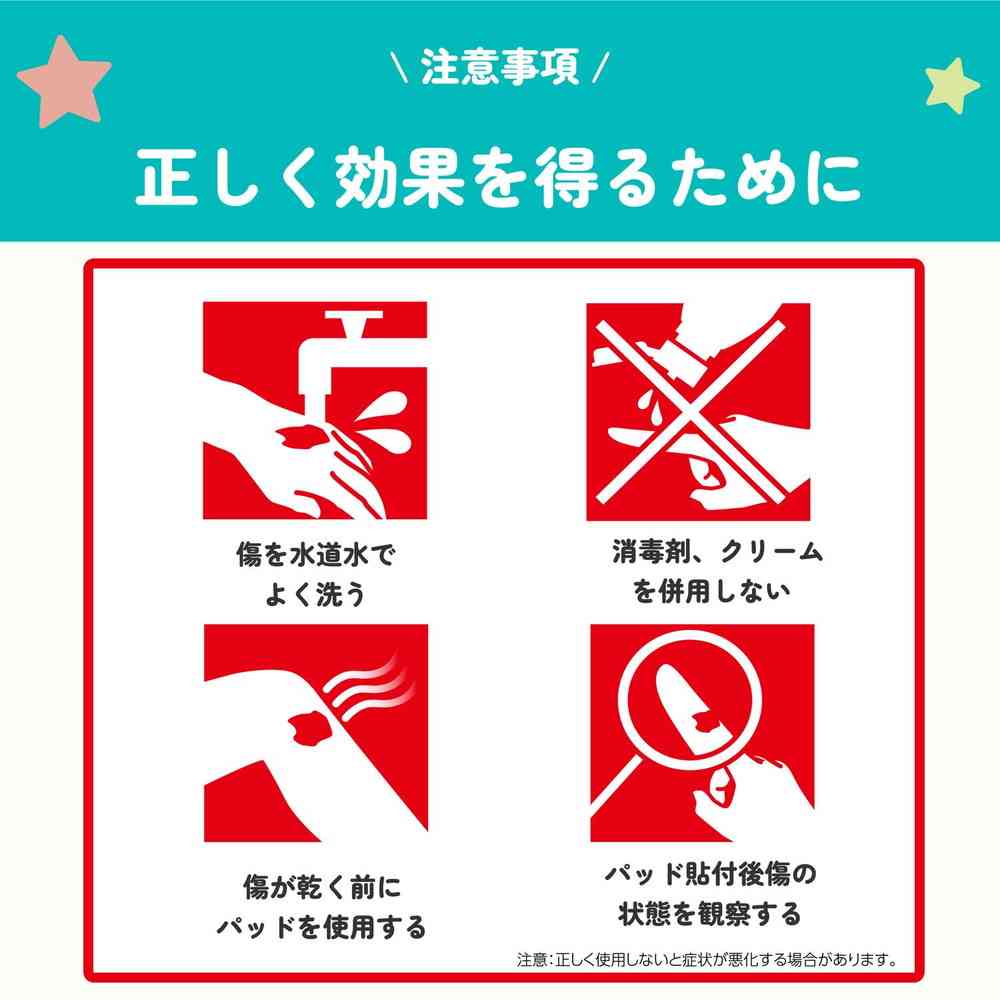 \ 注意事項 /

正しく効果を得るために

傷を水道水で
よく洗う

消毒剤、クリーム
を併用しない

傷が乾く前に
パッドを使用する

パッド貼付後傷の
状態を観察する

注意：正しく使用しないと症状が悪化する場合があります。