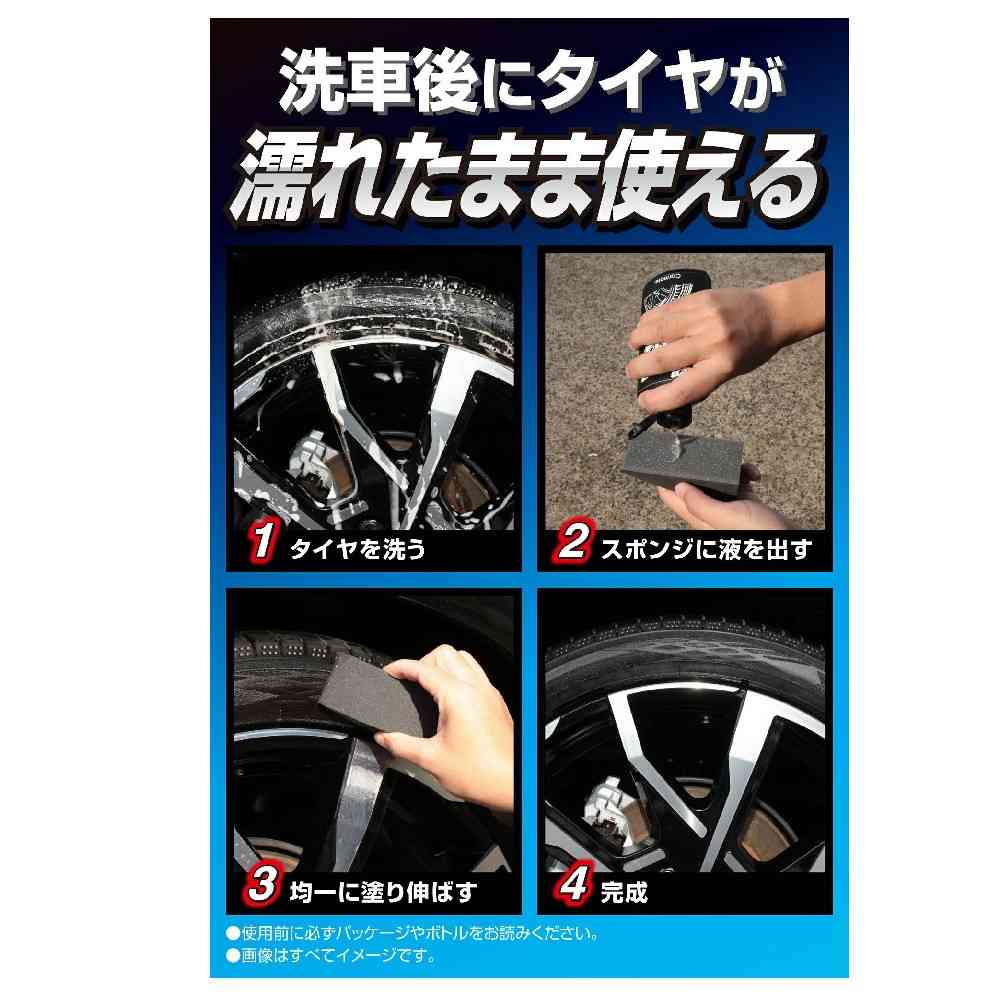 洗車後にタイヤが
濡れたまま使える

1 タイヤを洗う

2 スポンジに液を出す

3 均一に塗り伸ばす

4 完成

●使用前に必ずパッケージやボトルをお読みください。
●画像はすべてイメージです。